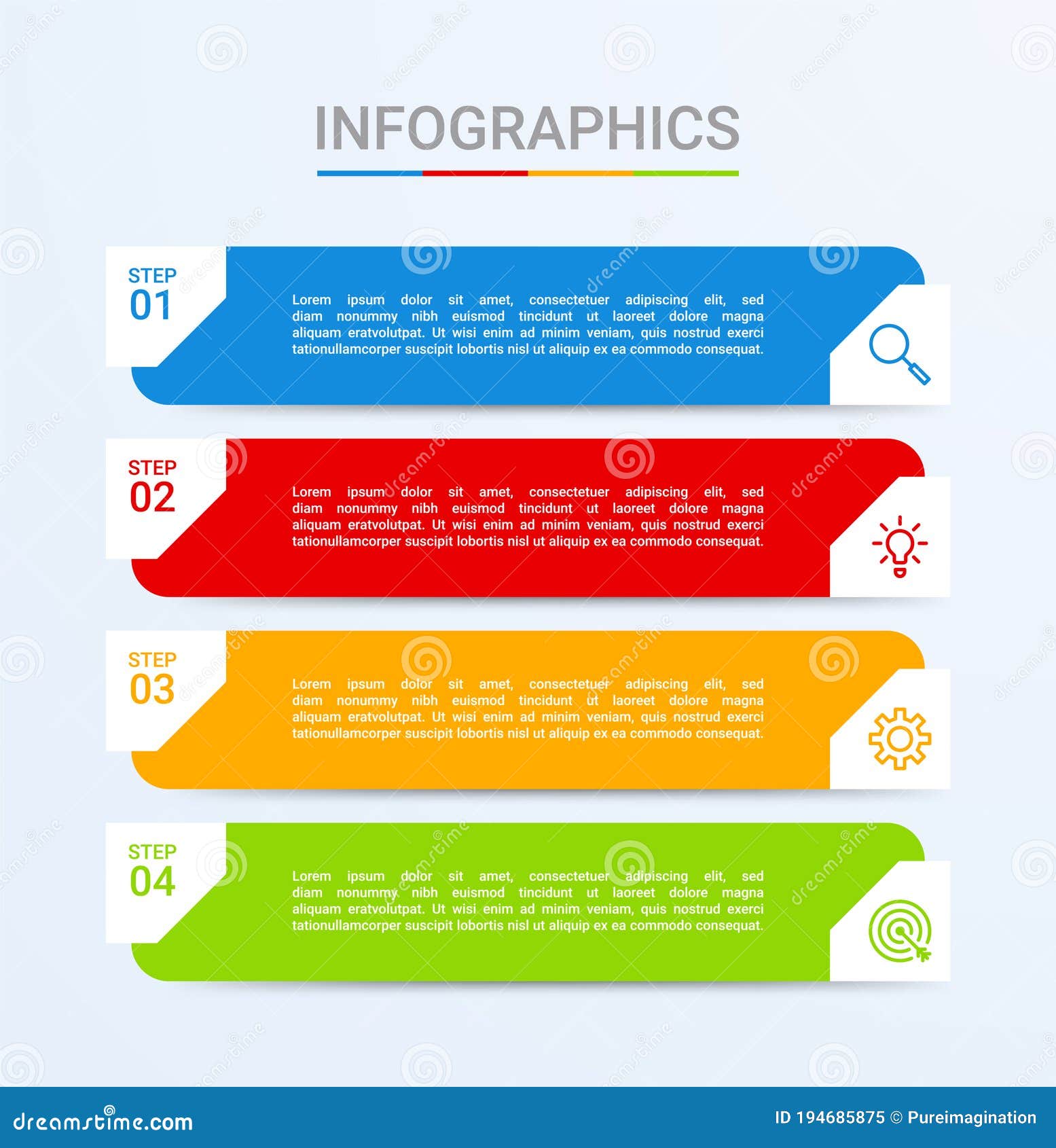 INFOGRAPHICS

STEP
01

Lorem ipsum dolor sit amet, consectetuer adipiscing elit, sed diam nonummy nibh euismod tincidunt ut laoreet dolore magna aliquam eratvolutpat. Ut wisi enim ad minim veniam, quis nostrud exerci tationullamcorper suscipit lobortis nisl ut aliquip ex ea commodo consequat.

STEP
02

Lorem ipsum dolor sit amet, consectetuer adipiscing elit, sed diam nonummy nibh euismod tincidunt ut laoreet dolore magna aliquam eratvolutpat. Ut wisi enim ad minim veniam, quis nostrud exerci tationullamcorper suscipit lobortis nisl ut aliquip ex ea commodo consequat.

STEP
03

Lorem ipsum dolor sit amet, consectetuer adipiscing elit, sed diam nonummy nibh euismod tincidunt ut laoreet dolore magna aliquam eratvolutpat. Ut wisi enim ad minim veniam, quis nostrud exerci tationullamcorper suscipit lobortis nisl ut aliquip ex ea commodo consequat.

STEP
04

Lorem ipsum dolor sit amet, consectetuer adipiscing elit, sed diam nonummy nibh euismod tincidunt ut laoreet dolore magna aliquam eratvolutpat. Ut wisi enim ad minim veniam, quis nostrud exerci tationullamcorper suscipit lobortis nisl ut aliquip ex ea commodo consequat.

dreamstime.com

ID 194685875 © Pureimagination