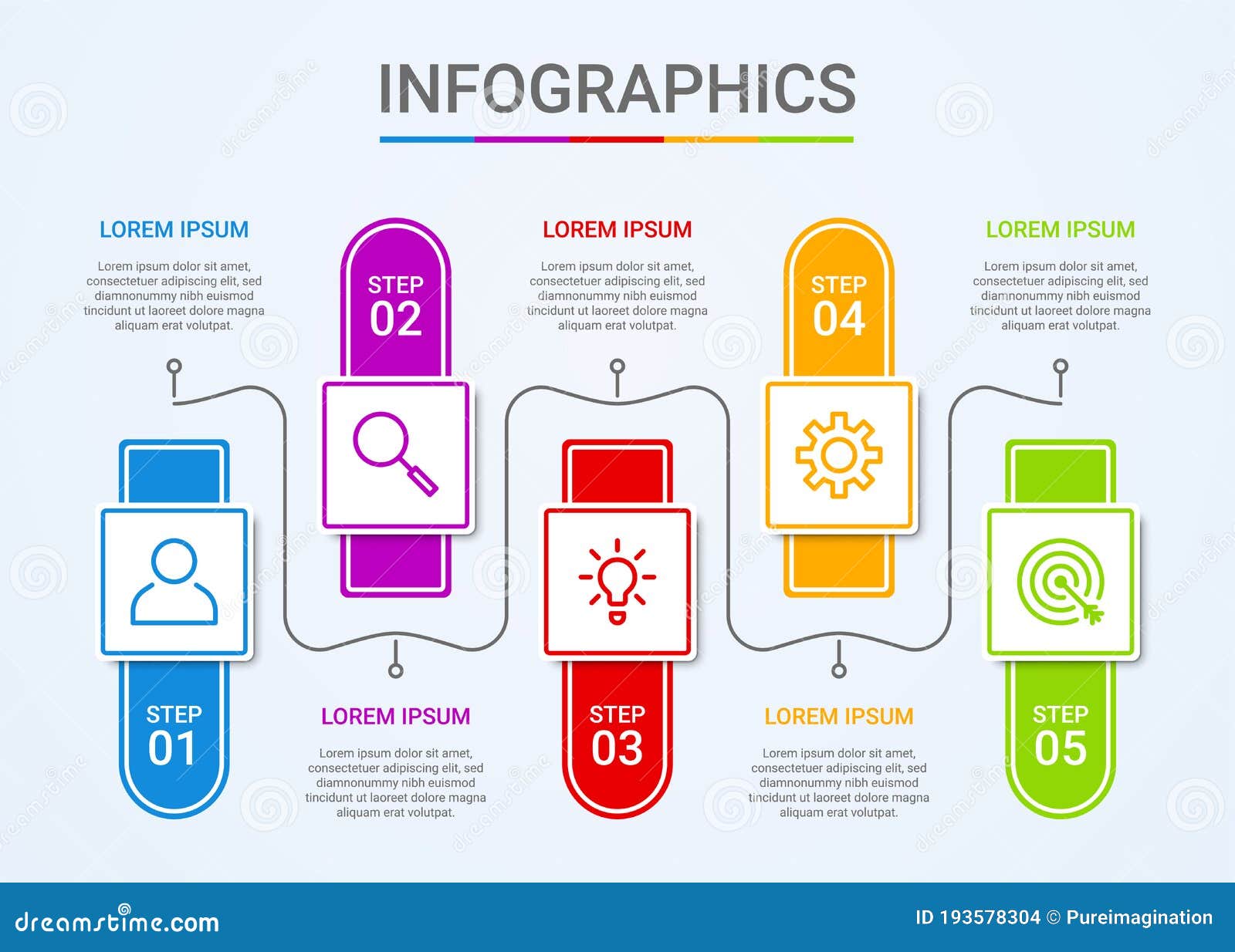 INFOGRAPHICS

LOREM IPSUM

Lorem ipsum dolor sit amet, consectetuer adipiscing elit, sed diamnonummy nibh euismod tincidunt ut laoreet dolore magna aliquam erat volutpat.

STEP 02

LOREM IPSUM

Lorem ipsum dolor sit amet, consectetuer adipiscing elit, sed diamnonummy nibh euismod tincidunt ut laoreet dolore magna aliquam erat volutpat.

STEP 04

LOREM IPSUM

Lorem ipsum dolor sit amet, consectetuer adipiscing elit, sed diamnonummy nibh euismod tincidunt ut laoreet dolore magna aliquam erat volutpat.

STEP 01

LOREM IPSUM

Lorem ipsum dolor sit amet, consectetuer adipiscing elit, sed diamnonummy nibh euismod tincidunt ut laoreet dolore magna aliquam erat volutpat.

STEP 03

LOREM IPSUM

Lorem ipsum dolor sit amet, consectetuer adipiscing elit, sed diamnonummy nibh euismod tincidunt ut laoreet dolore magna aliquam erat volutpat.

STEP 05

dreamstime.com

ID 193578304 © Pureimagination