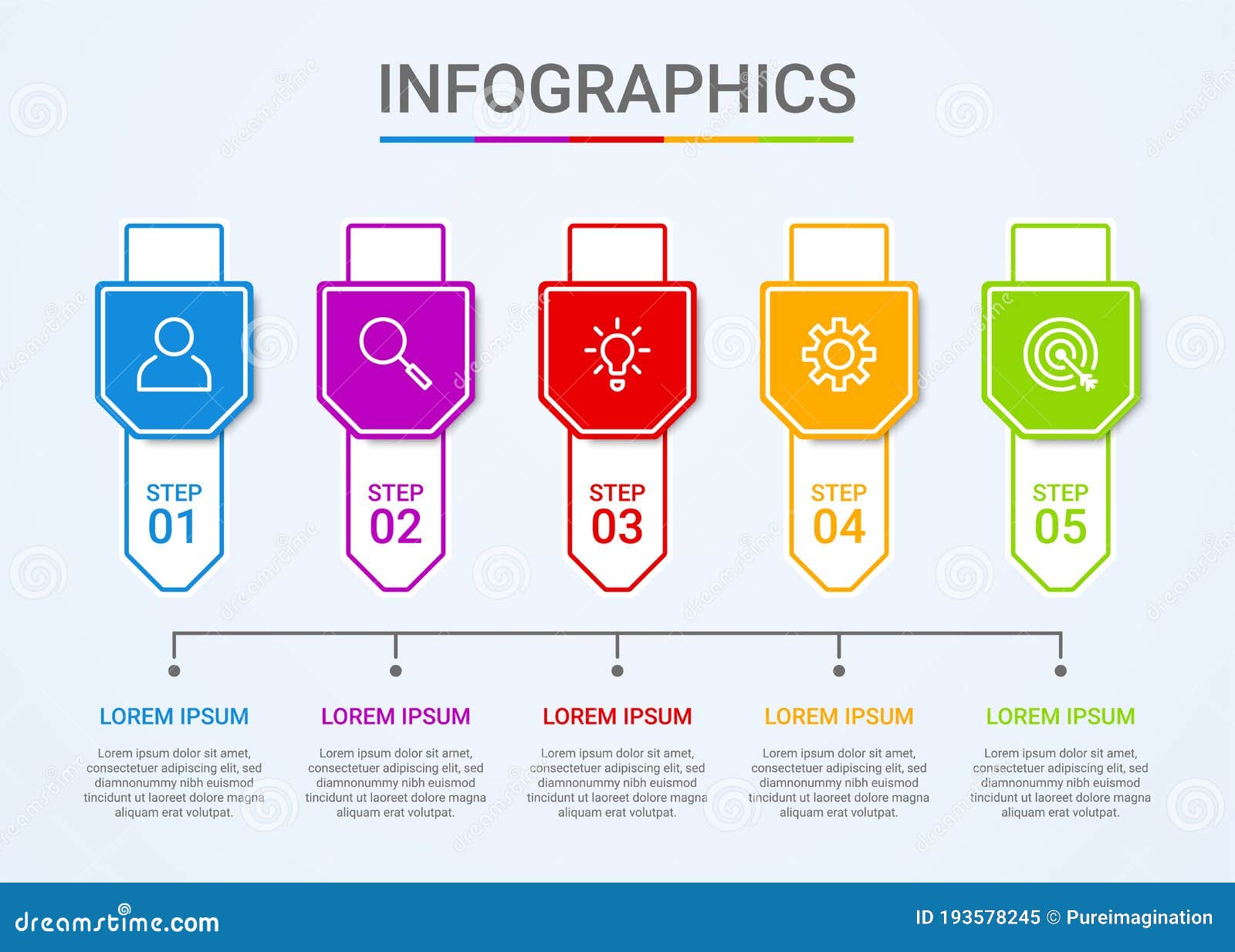 INFOGRAPHICS

STEP 01

STEP 02

STEP 03

STEP 04

STEP 05

LOREM IPSUM

Lorem ipsum dolor sit amet, consectetuer adipiscing elit, sed diamnonummy nibh euismod tincidunt ut laoreet dolore magna aliquam erat volutpat.

LOREM IPSUM

Lorem ipsum dolor sit amet, consectetuer adipiscing elit, sed diamnonummy nibh euismod tincidunt ut laoreet dolore magna aliquam erat volutpat.

LOREM IPSUM

Lorem ipsum dolor sit amet, consectetuer adipiscing elit, sed diamnonummy nibh euismod tincidunt ut laoreet dolore magna aliquam erat volutpat.

LOREM IPSUM

Lorem ipsum dolor sit amet, consectetuer adipiscing elit, sed diamnonummy nibh euismod tincidunt ut laoreet dolore magna aliquam erat volutpat.

LOREM IPSUM

Lorem ipsum dolor sit amet, consectetuer adipiscing elit, sed diamnonummy nibh euismod tincidunt ut laoreet dolore magna aliquam erat volutpat.

dreamstime.com

ID 193578245 © Pureimagination