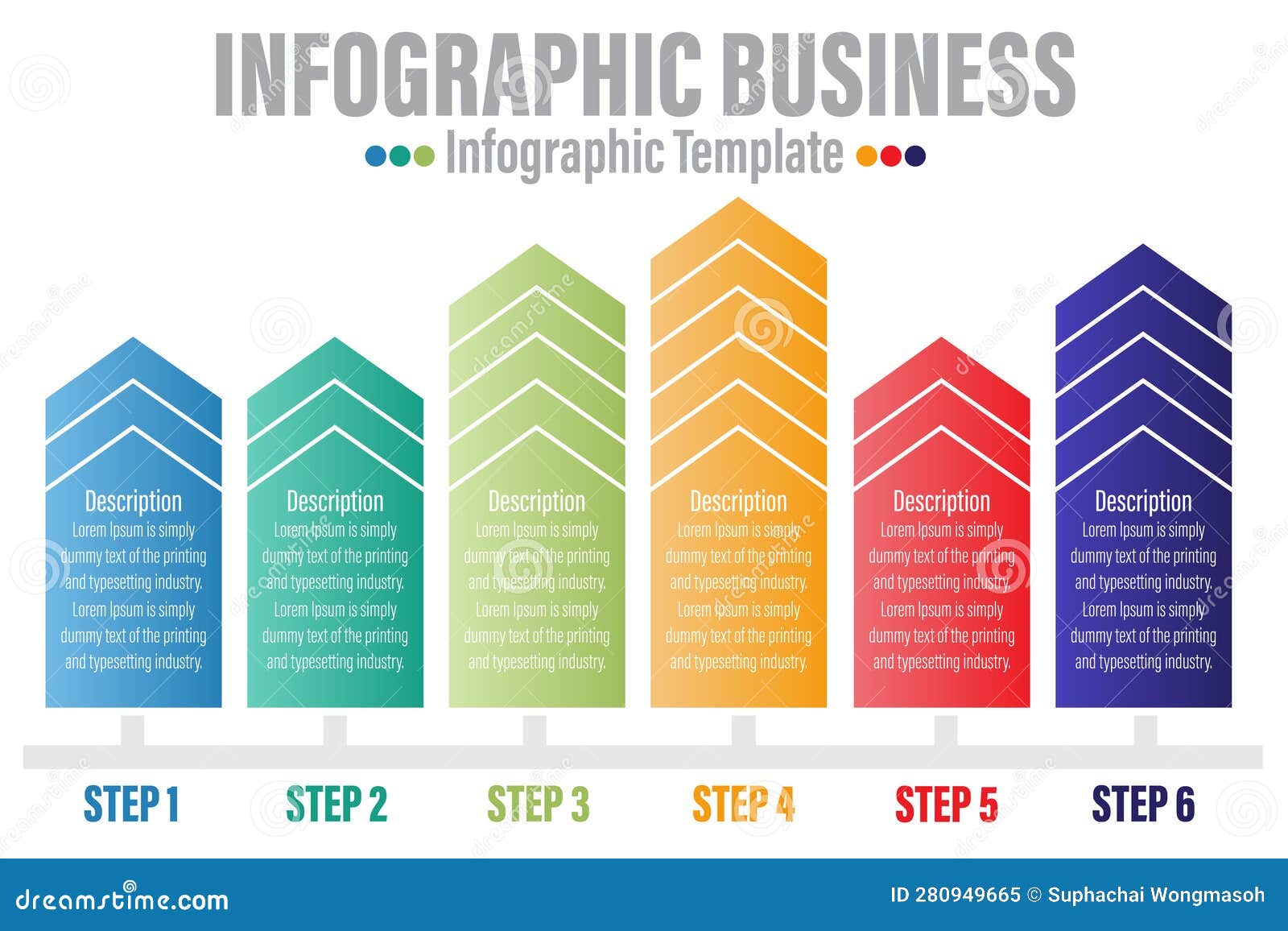 INFOGRAPHIC BUSINESS
Infographic Template

Description
Lorem Ipsum is simply dummy text of the printing and typesetting industry. Lorem Ipsum is simply dummy text of the printing and typesetting industry.

Description
Lorem Ipsum is simply dummy text of the printing and typesetting industry. Lorem Ipsum is simply dummy text of the printing and typesetting industry.

Description
Lorem Ipsum is simply dummy text of the printing and typesetting industry. Lorem Ipsum is simply dummy text of the printing and typesetting industry.

Description
Lorem Ipsum is simply dummy text of the printing and typesetting industry. Lorem Ipsum is simply dummy text of the printing and typesetting industry.

Description
Lorem Ipsum is simply dummy text of the printing and typesetting industry. Lorem Ipsum is simply dummy text of the printing and typesetting industry.

Description
Lorem Ipsum is simply dummy text of the printing and typesetting industry. Lorem Ipsum is simply dummy text of the printing and typesetting industry.

STEP 1
STEP 2
STEP 3
STEP 4
STEP 5
STEP 6

dreamstime.com
ID 280949665 © Suphachai Wongmasoh