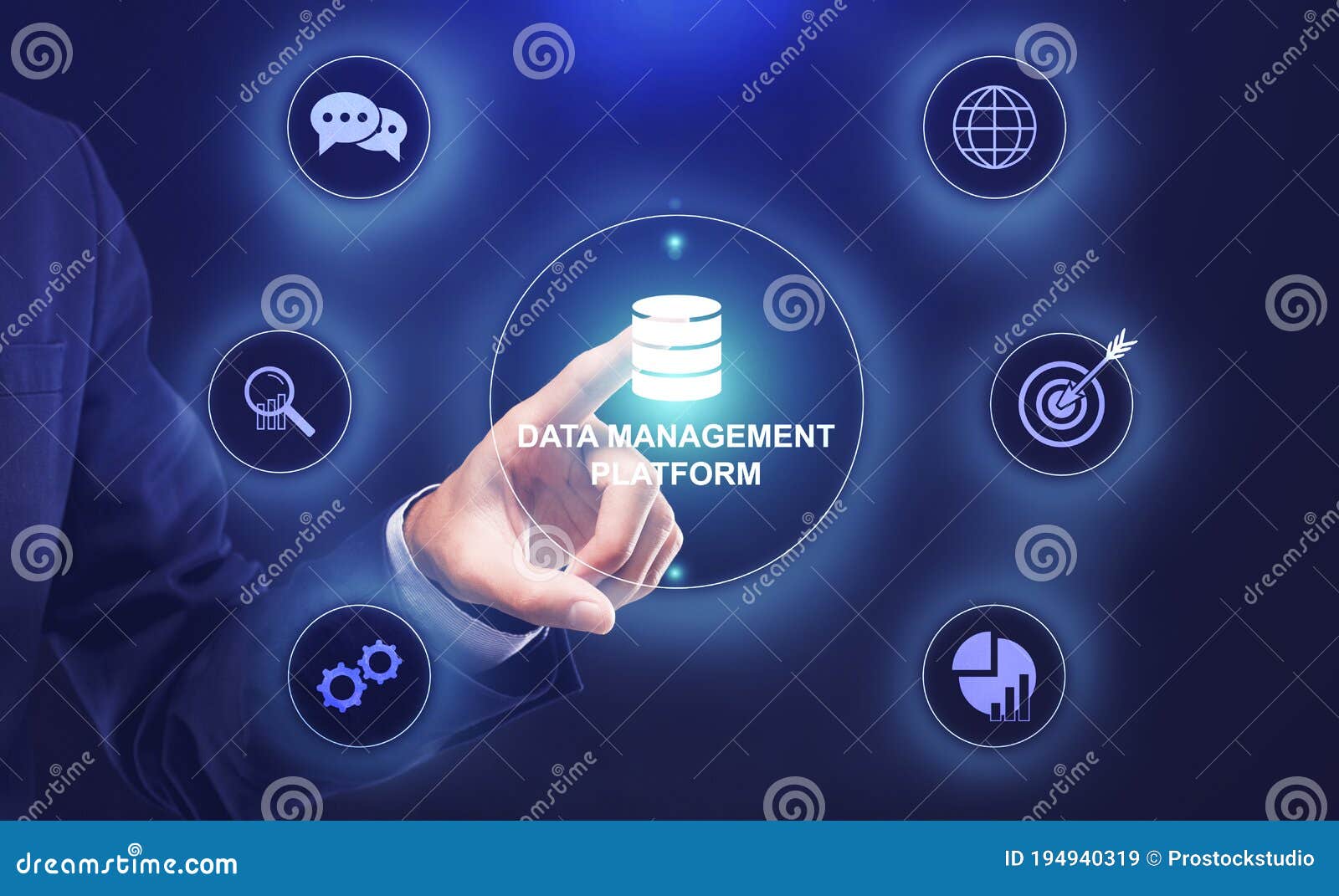 DATA MANAGEMENT PLATFORM

dreamstime

dreamstime.com

ID 194940319 © Prostockstudio