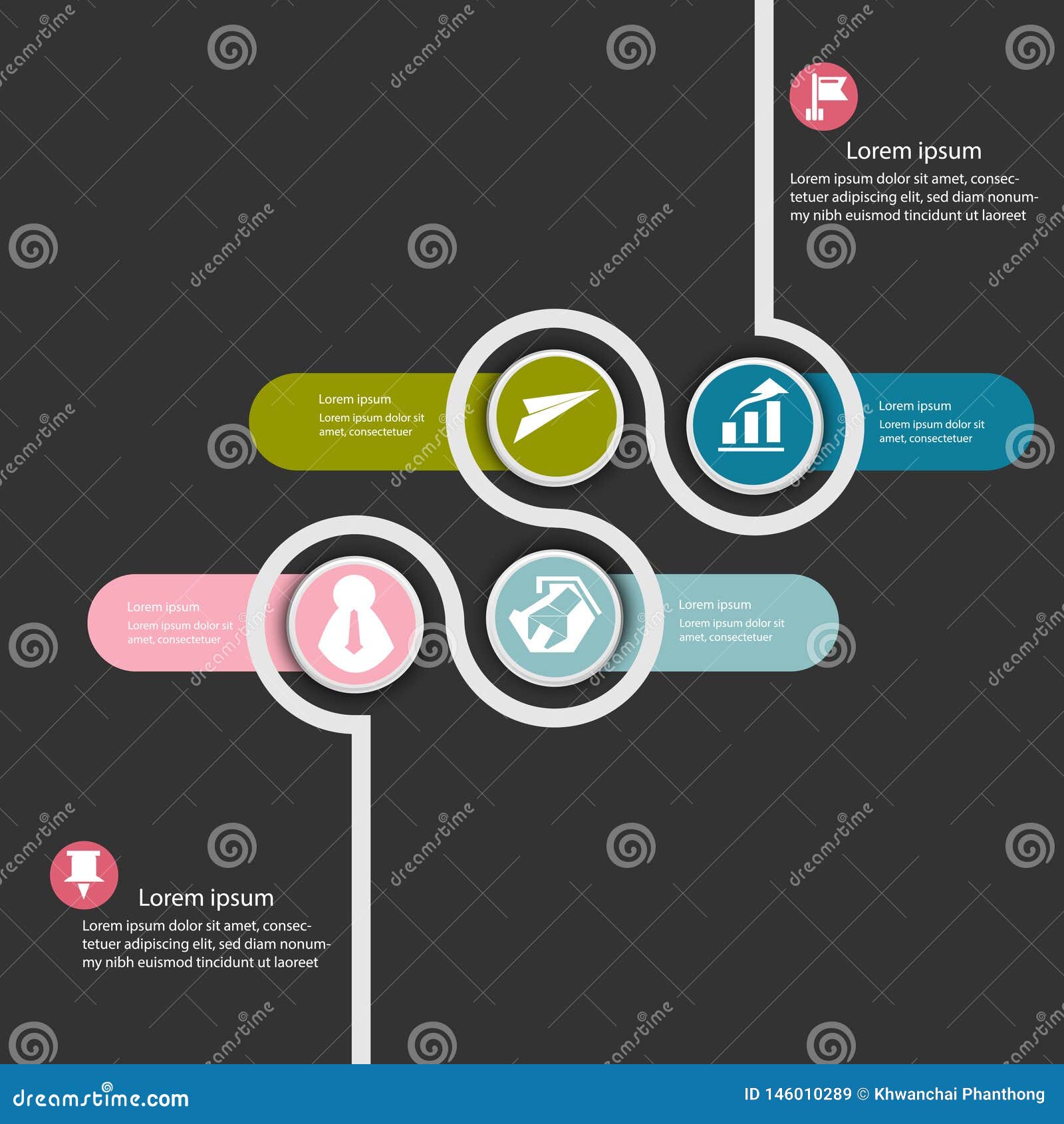 Lorem ipsum

Lorem ipsum dolor sit amet, consectetuer adipiscing elit, sed diam nonummy nibh euismod tincidunt ut laoreet

Lorem ipsum
Lorem ipsum dolor sit amet, consectetuer

Lorem ipsum
Lorem ipsum dolor sit amet, consectetuer

Lorem ipsum
Lorem ipsum dolor sit amet, consectetuer

Lorem ipsum
Lorem ipsum dolor sit amet, consectetuer

Lorem ipsum

Lorem ipsum dolor sit amet, consectetuer adipiscing elit, sed diam nonummy nibh euismod tincidunt ut laoreet

dreamstime.com

ID 146010289 © Khwanchai Phanthong