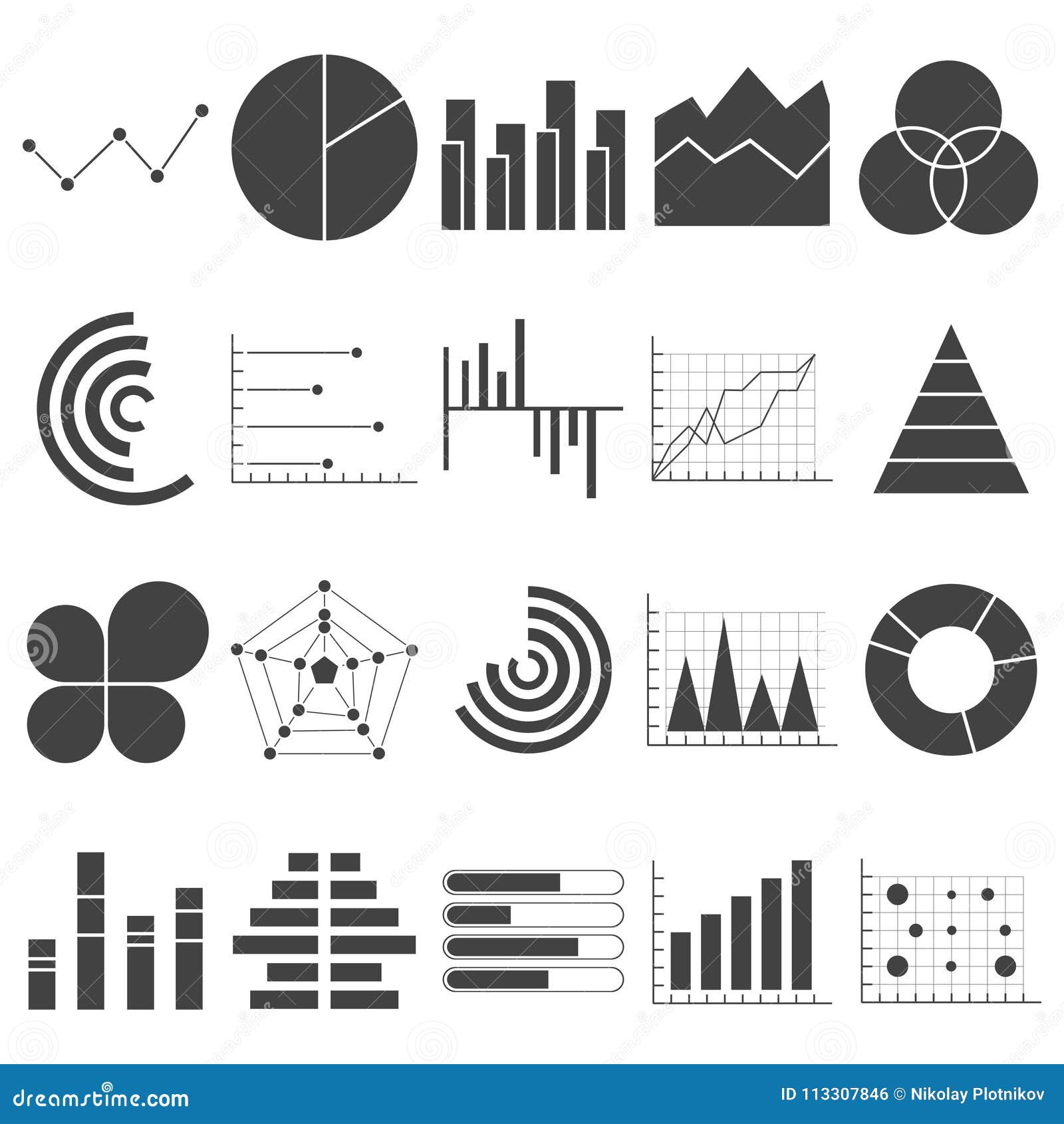 dreamstime.com

ID 113307846 © Nikolay Plotnikov