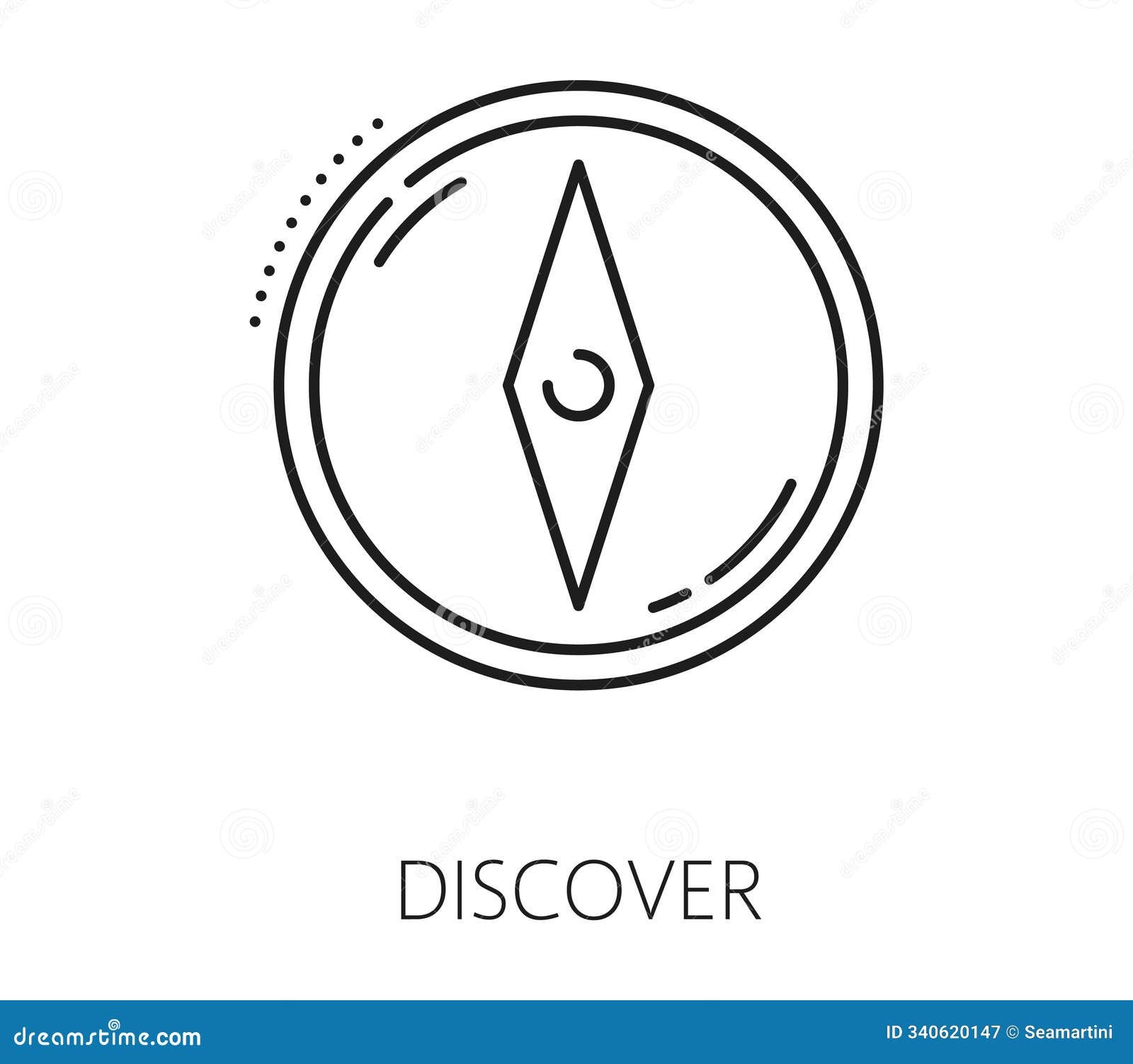 DISCOVER

dreamstime.com

ID 340620147 © Seamartini