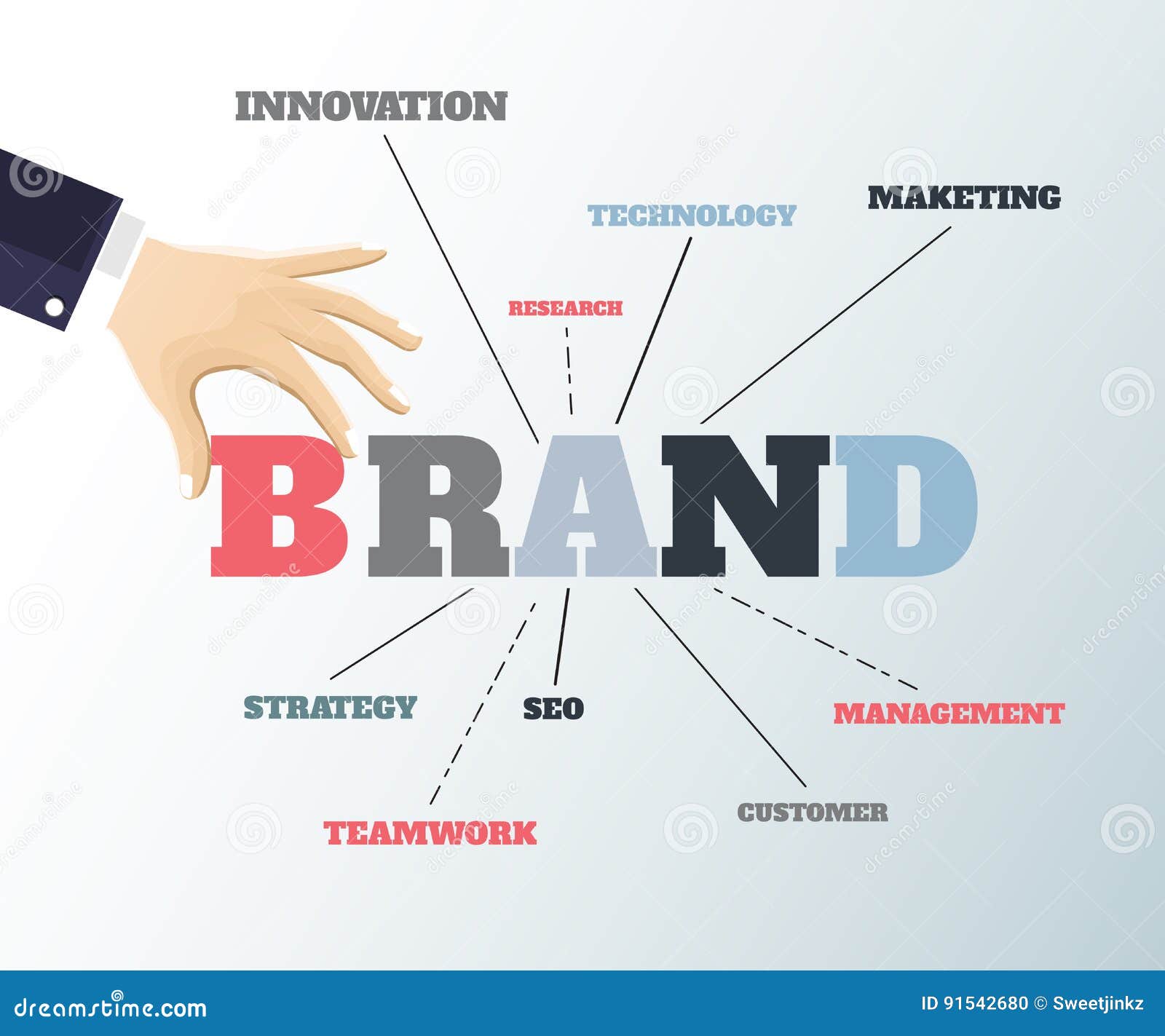 INNOVATION

TECHNOLOGY

MAKETING

RESEARCH

BRAND

STRATEGY

SEO

MANAGEMENT

TEAMWORK

CUSTOMER

dreamstime.com

ID 91542680 © Sweetjinkz