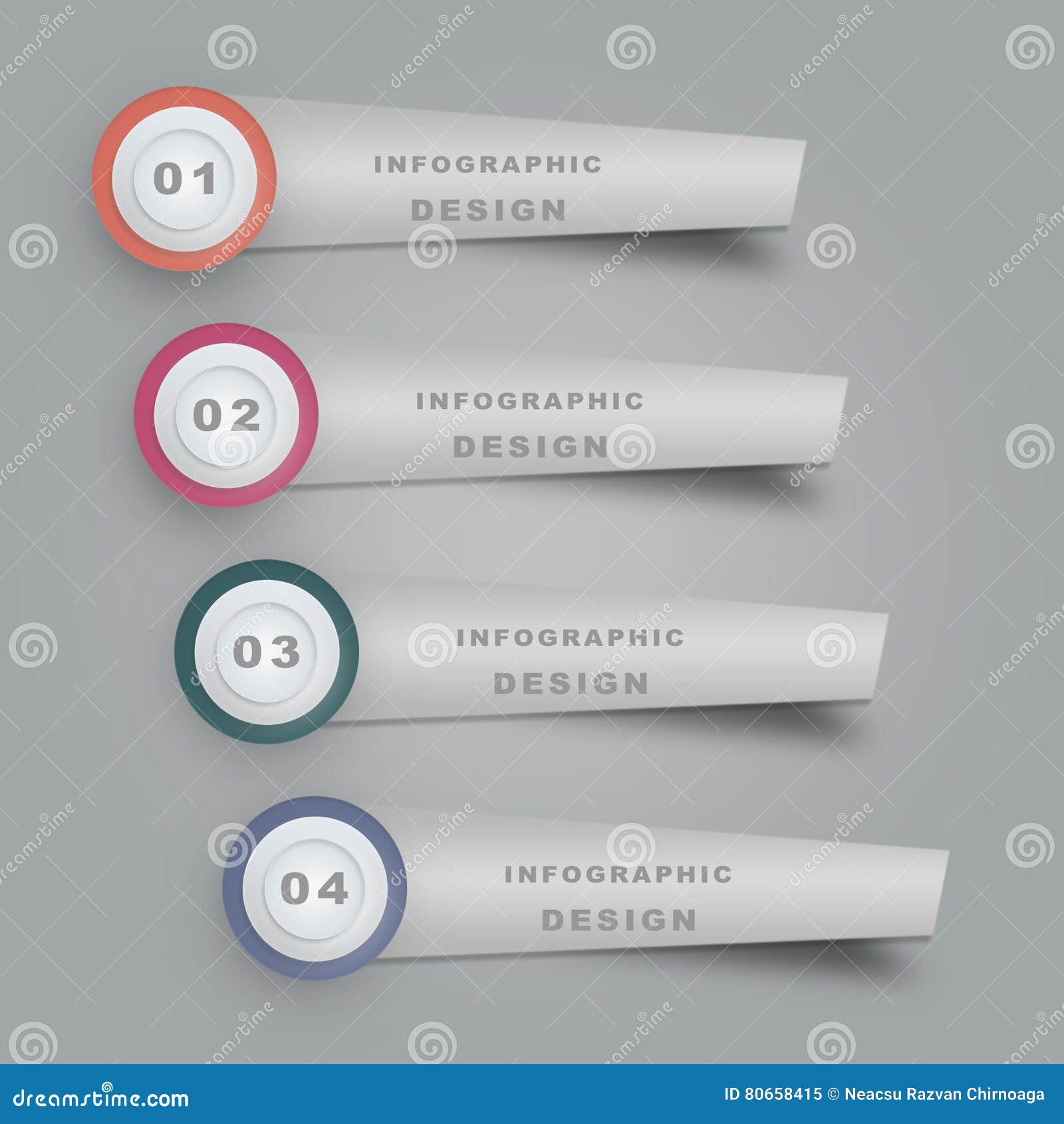 01
INFOGRAPHIC
DESIGN

02
INFOGRAPHIC
DESIGN

03
INFOGRAPHIC
DESIGN

04
INFOGRAPHIC
DESIGN

dreamstime.com
ID 80658415 © Neacsu Razvan Chirnoaga