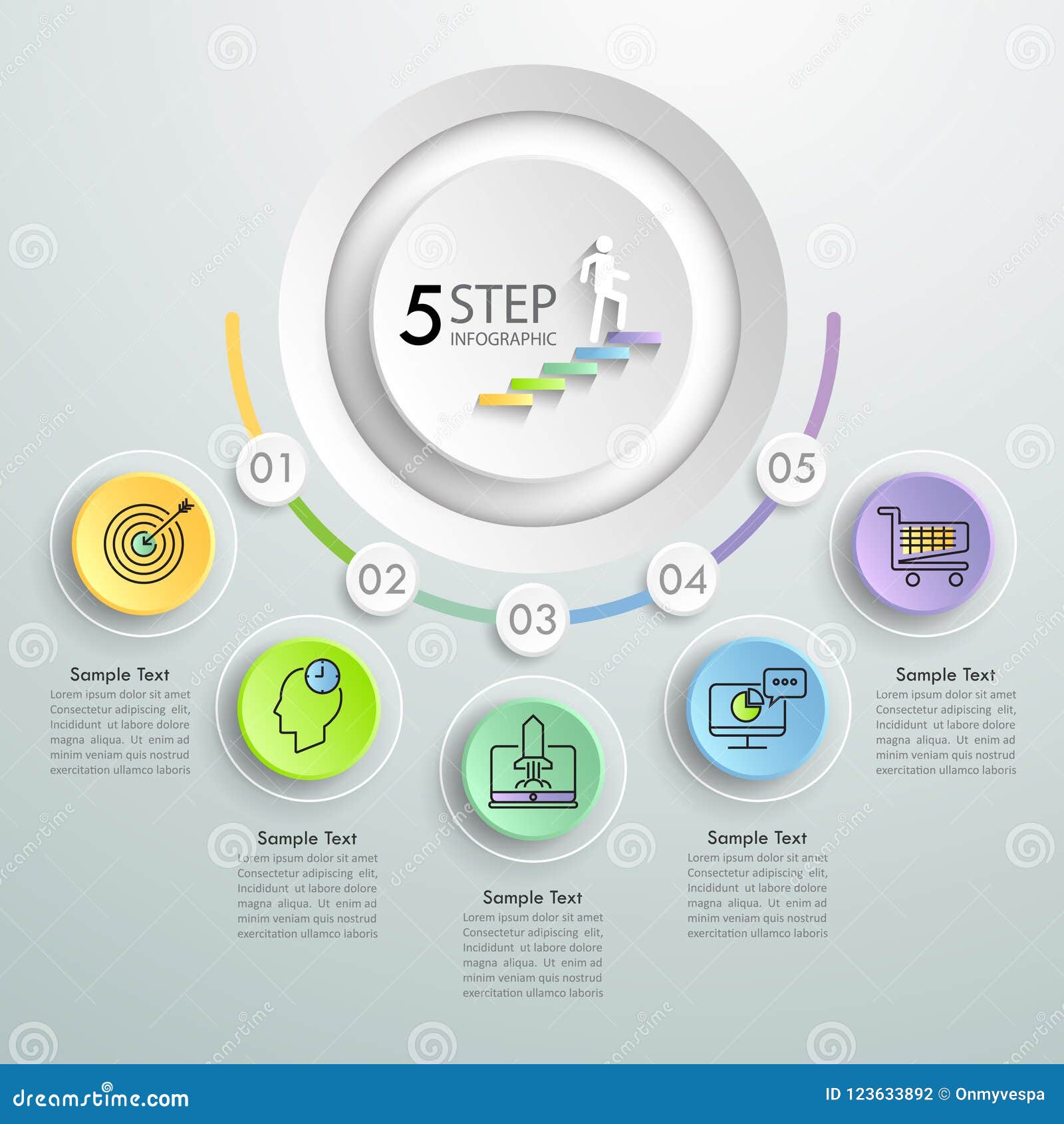 5 STEP
INFOGRAPHIC

01

02

03

04

05

Sample Text
Lorem ipsum dolor sit amet Consectetur adipiscing elit, Incididunt ut labore dolore magna aliqua. Ut enim ad minim veniam quis nostrud exercitation ullamco laboris

Sample Text
Lorem ipsum dolor sit amet Consectetur adipiscing elit, Incididunt ut labore dolore magna aliqua. Ut enim ad minim veniam quis nostrud exercitation ullamco laboris

Sample Text
Lorem ipsum dolor sit amet Consectetur adipiscing elit, Incididunt ut labore dolore magna aliqua. Ut enim ad minim veniam quis nostrud exercitation ullamco laboris

Sample Text
Lorem ipsum dolor sit amet Consectetur adipiscing elit, Incididunt ut labore dolore magna aliqua. Ut enim ad minim veniam quis nostrud exercitation ullamco laboris

Sample Text
Lorem ipsum dolor sit amet Consectetur adipiscing elit, Incididunt ut labore dolore magna aliqua. Ut enim ad minim veniam quis nostrud exercitation ullamco laboris

dreamstime.com

ID 123633892 © Onmyvespa