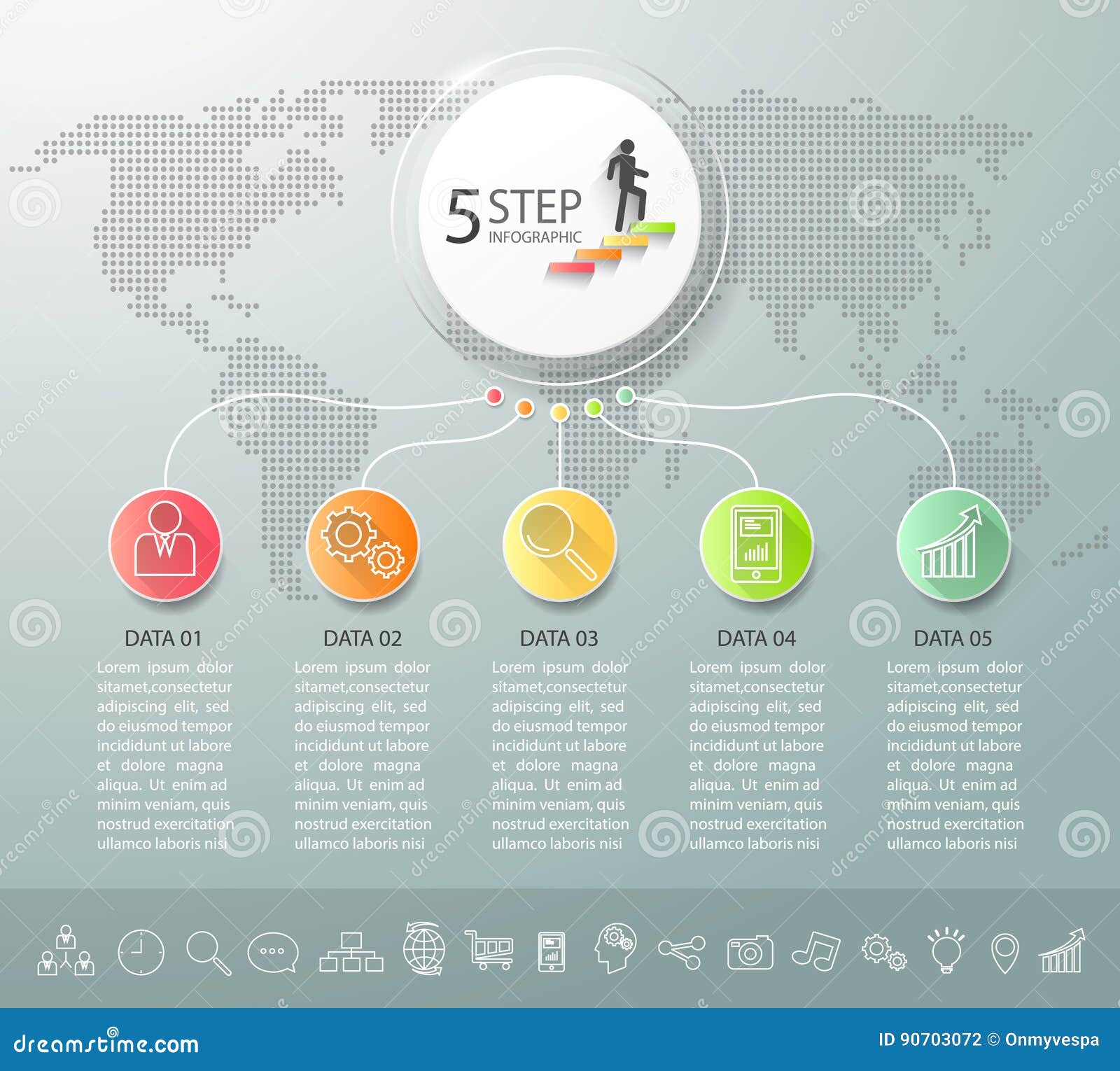 5 STEP
INFOGRAPHIC

DATA 01
Lorem ipsum dolor sitamet,consectetur adipiscing elit, sed do eiusmod tempor incididunt ut labore et dolore magna aliqua. Ut enim ad minim veniam, quis nostrud exercitation ullamco laboris nisi

DATA 02
Lorem ipsum dolor sitamet,consectetur adipiscing elit, sed do eiusmod tempor incididunt ut labore et dolore magna aliqua. Ut enim ad minim veniam, quis nostrud exercitation ullamco laboris nisi

DATA 03
Lorem ipsum dolor sitamet,consectetur adipiscing elit, sed do eiusmod tempor incididunt ut labore et dolore magna aliqua. Ut enim ad minim veniam, quis nostrud exercitation ullamco laboris nisi

DATA 04
Lorem ipsum dolor sitamet,consectetur adipiscing elit, sed do eiusmod tempor incididunt ut labore et dolore magna aliqua. Ut enim ad minim veniam, quis nostrud exercitation ullamco laboris nisi

DATA 05
Lorem ipsum dolor sitamet,consectetur adipiscing elit, sed do eiusmod tempor incididunt ut labore et dolore magna aliqua. Ut enim ad minim veniam, quis nostrud exercitation ullamco laboris nisi

dreamstime.com
ID 90703072 © Onmyvespa