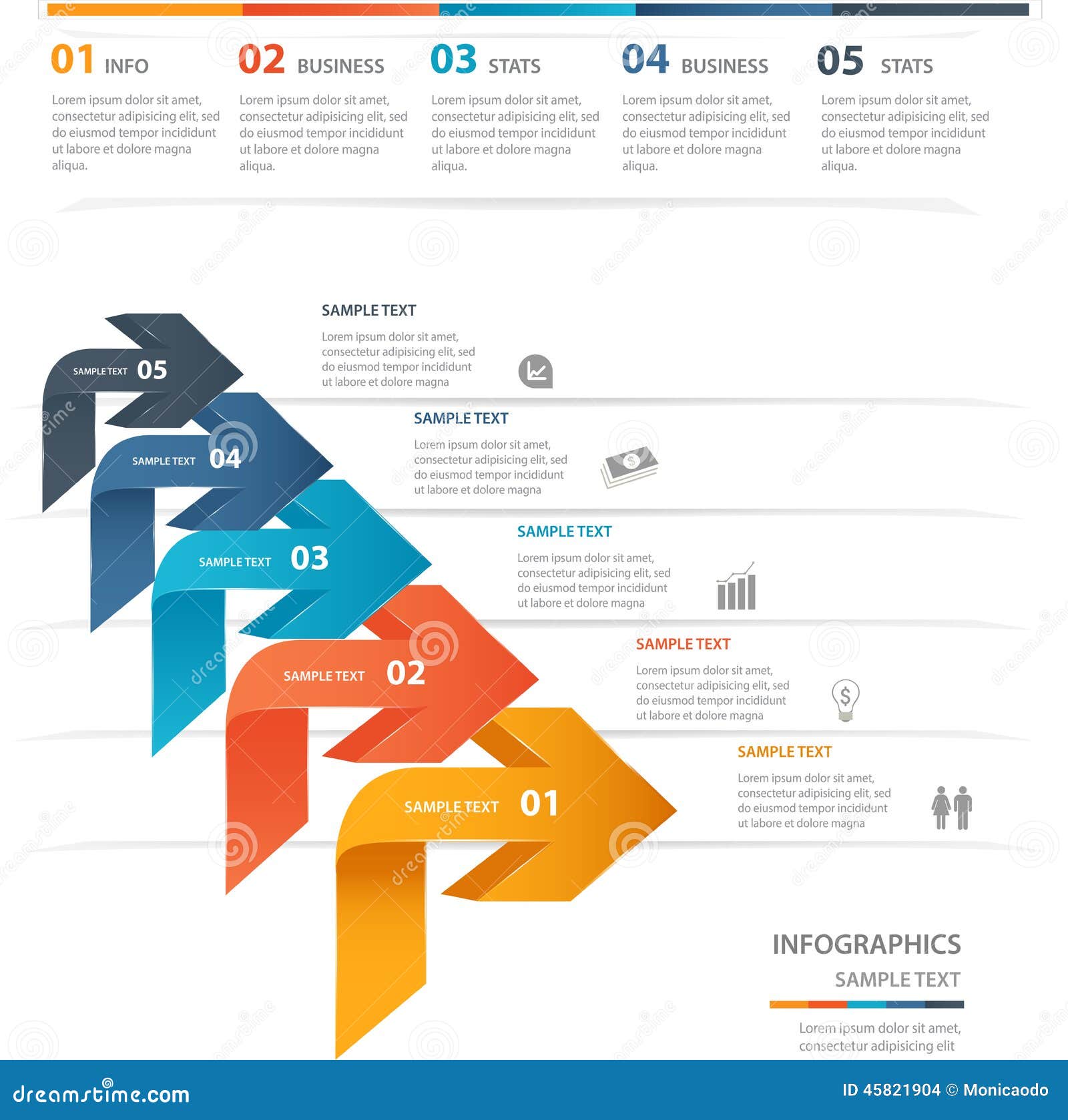 01 INFO
Lorem ipsum dolor sit amet, consectetur adipisicing elit, sed do eiusmod tempor incididunt ut labore et dolore magna aliqua.

02 BUSINESS
Lorem ipsum dolor sit amet, consectetur adipisicing elit, sed do eiusmod tempor incididunt ut labore et dolore magna aliqua.

03 STATS
Lorem ipsum dolor sit amet, consectetur adipisicing elit, sed do eiusmod tempor incididunt ut labore et dolore magna aliqua.

04 BUSINESS
Lorem ipsum dolor sit amet, consectetur adipisicing elit, sed do eiusmod tempor incididunt ut labore et dolore magna aliqua.

05 STATS
Lorem ipsum dolor sit amet, consectetur adipisicing elit, sed do eiusmod tempor incididunt ut labore et dolore magna aliqua.

SAMPLE TEXT 05
SAMPLE TEXT
Lorem ipsum dolor sit amet, consectetur adipisicing elit, sed do eiusmod tempor incididunt ut labore et dolore magna

SAMPLE TEXT 04
SAMPLE TEXT
Lorem ipsum dolor sit amet, consectetur adipisicing elit, sed do eiusmod tempor incididunt ut labore et dolore magna

SAMPLE TEXT 03
SAMPLE TEXT
Lorem ipsum dolor sit amet, consectetur adipisicing elit, sed do eiusmod tempor incididunt ut labore et dolore magna

SAMPLE TEXT 02
SAMPLE TEXT
Lorem ipsum dolor sit amet, consectetur adipisicing elit, sed do eiusmod tempor incididunt ut labore et dolore magna

SAMPLE TEXT 01
SAMPLE TEXT
Lorem ipsum dolor sit amet, consectetur adipisicing elit, sed do eiusmod tempor incididunt ut labore et dolore magna

INFOGRAPHICS
SAMPLE TEXT
Lorem ipsum dolor sit amet, consectetur adipisicing elit

dreamstime.com
ID 45821904 © Monicaodo