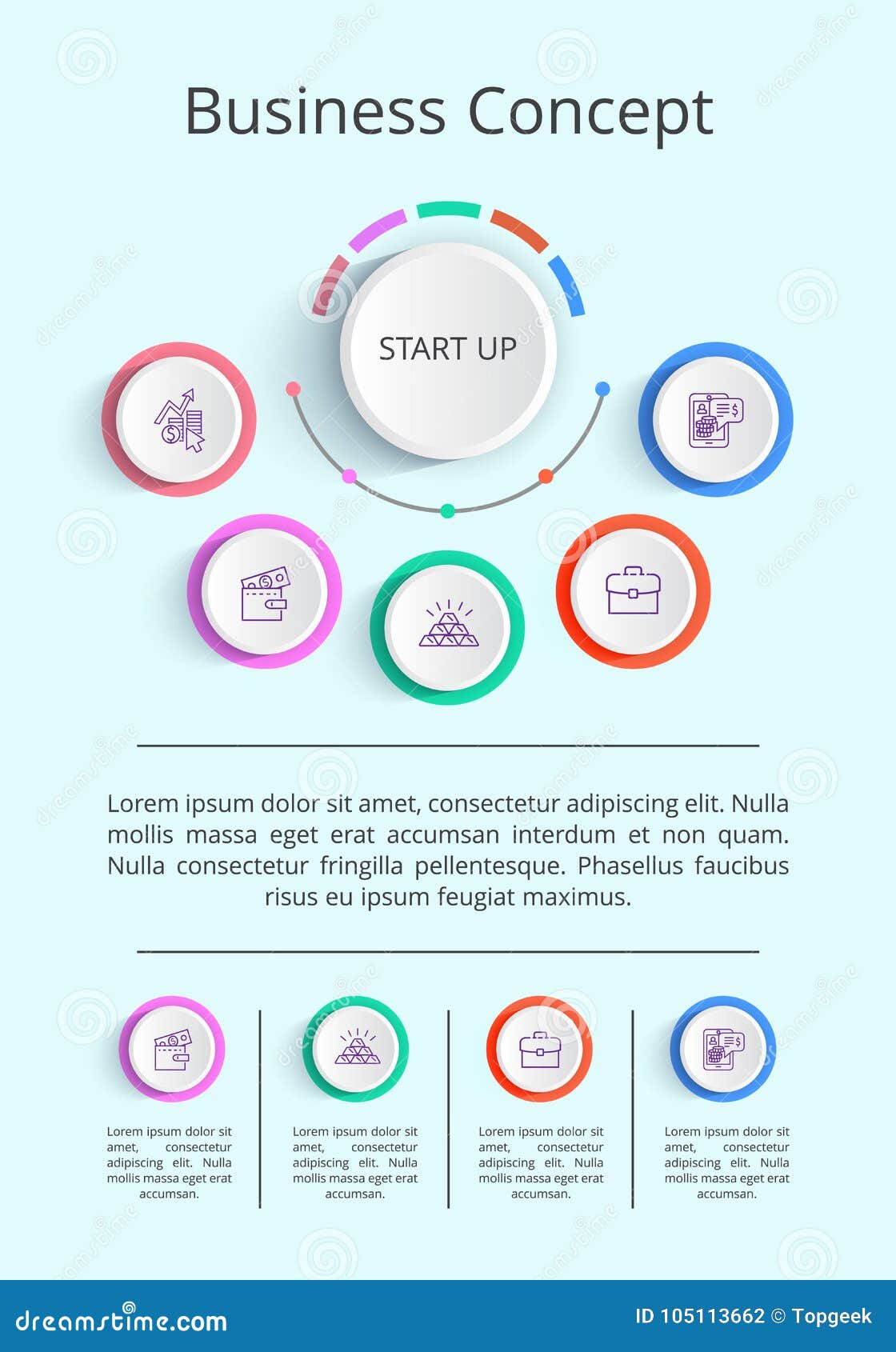 Business Concept

START UP

Lorem ipsum dolor sit amet, consectetur adipiscing elit. Nulla mollis massa eget erat accumsan interdum et non quam. Nulla consectetur fringilla pellentesque. Phasellus faucibus risus eu ipsum feugiat maximus.

Lorem ipsum dolor sit amet, consectetur adipiscing elit. Nulla mollis massa eget erat accumsan.

Lorem ipsum dolor sit amet, consectetur adipiscing elit. Nulla mollis massa eget erat accumsan.

Lorem ipsum dolor sit amet, consectetur adipiscing elit. Nulla mollis massa eget erat accumsan.

Lorem ipsum dolor sit amet, consectetur adipiscing elit. Nulla mollis massa eget erat accumsan.

dreamstime.com

ID 105113662 © Topgeek