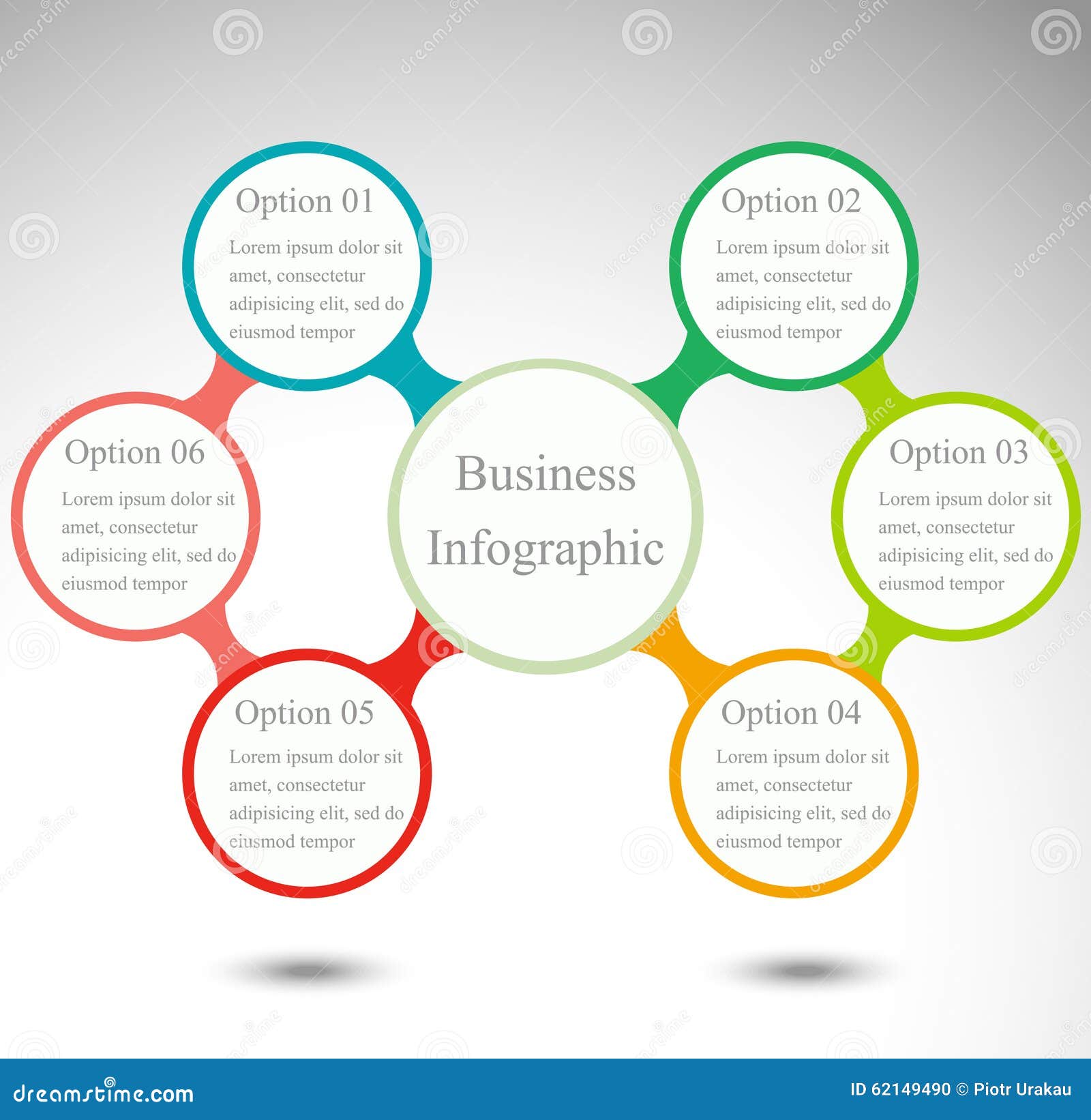 Option 01
Lorem ipsum dolor sit amet, consectetur adipisicing elit, sed do eiusmod tempor

Option 02
Lorem ipsum dolor sit amet, consectetur adipisicing elit, sed do eiusmod tempor

Option 06
Lorem ipsum dolor sit amet, consectetur adipisicing elit, sed do eiusmod tempor

Business Infographic

Option 03
Lorem ipsum dolor sit amet, consectetur adipisicing elit, sed do eiusmod tempor

Option 05
Lorem ipsum dolor sit amet, consectetur adipisicing elit, sed do eiusmod tempor

Option 04
Lorem ipsum dolor sit amet, consectetur adipisicing elit, sed do eiusmod tempor

dreamstime.com
ID 62149490 © Piotr Urakau