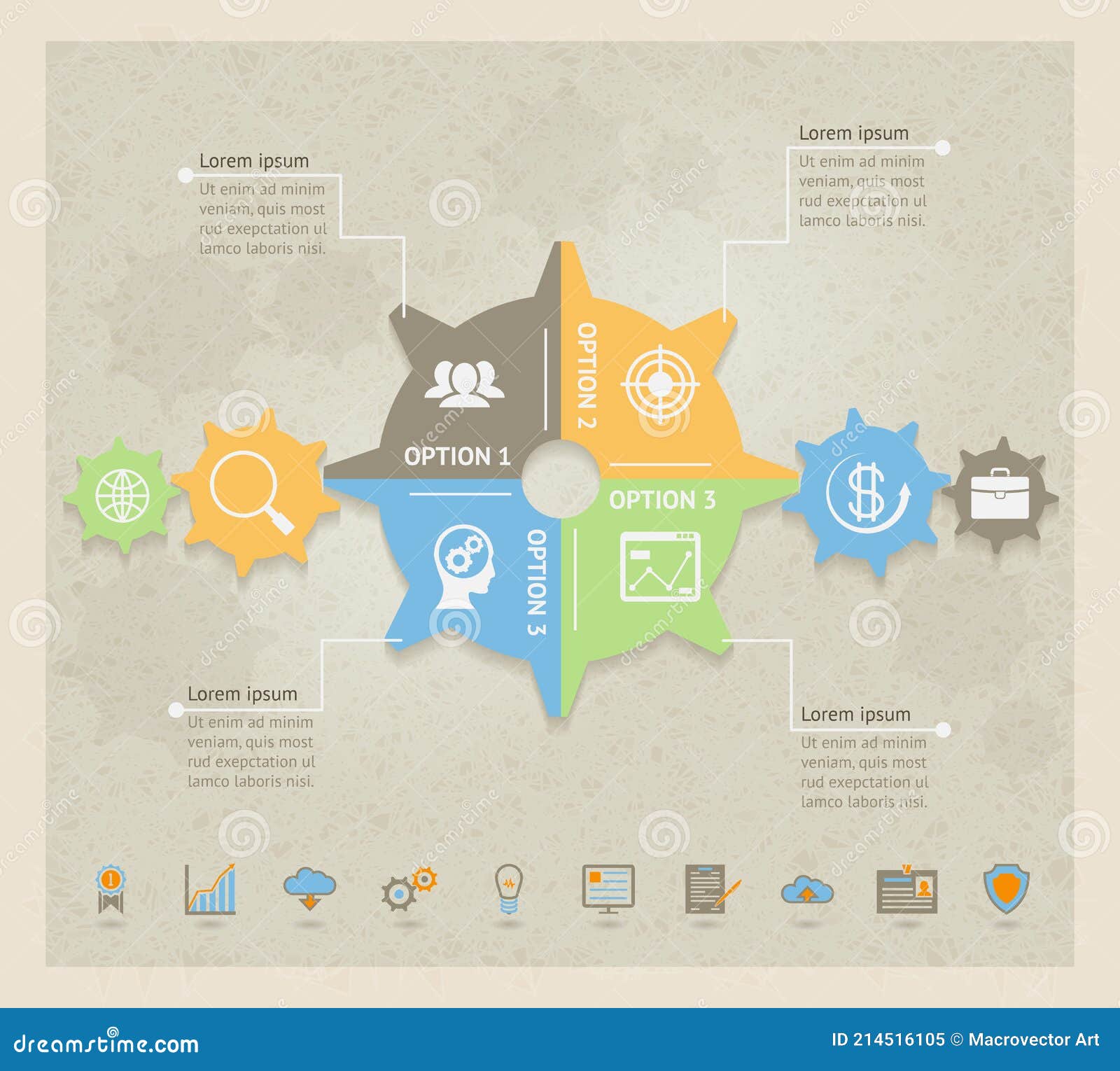 Lorem ipsum
Ut enim ad minim veniam, quis most rud exepctation ul lamco laboris nisi.

Lorem ipsum
Ut enim ad minim veniam, quis most rud exepctation ul lamco laboris nisi.

OPTION 1

OPTION 2

OPTION 3

OPTION 3

Lorem ipsum
Ut enim ad minim veniam, quis most rud exepctation ul lamco laboris nisi.

Lorem ipsum
Ut enim ad minim veniam, quis most rud exepctation ul lamco laboris nisi.

dreamstime.com

ID 214516105 © Macrovector Art