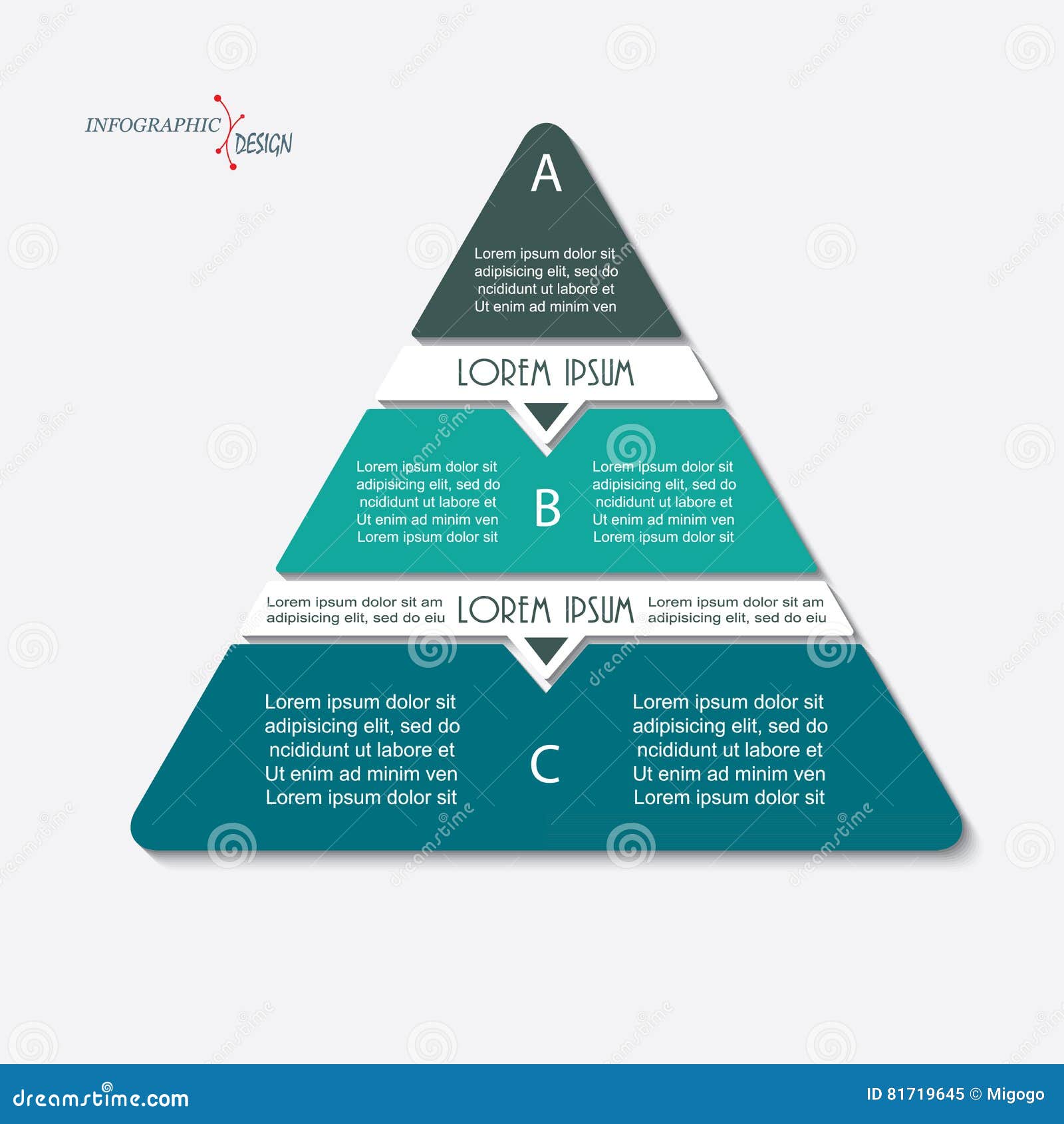 INFOGRAPHIC DESIGN

A

Lorem ipsum dolor sit adipisicing elit, sed do ncididunt ut labore et Ut enim ad minim ven

LOREM IPSUM

Lorem ipsum dolor sit adipisicing elit, sed do ncididunt ut labore et Ut enim ad minim ven Lorem ipsum dolor sit

B

Lorem ipsum dolor sit adipisicing elit, sed do ncididunt ut labore et Ut enim ad minim ven Lorem ipsum dolor sit

Lorem ipsum dolor sit am adipisicing elit, sed do eiu

LOREM IPSUM

Lorem ipsum dolor sit am adipisicing elit, sed do eiu

Lorem ipsum dolor sit adipisicing elit, sed do ncididunt ut labore et Ut enim ad minim ven Lorem ipsum dolor sit

C

Lorem ipsum dolor sit adipisicing elit, sed do ncididunt ut labore et Ut enim ad minim ven Lorem ipsum dolor sit

dreamstime.com

ID 81719645 © Migogo