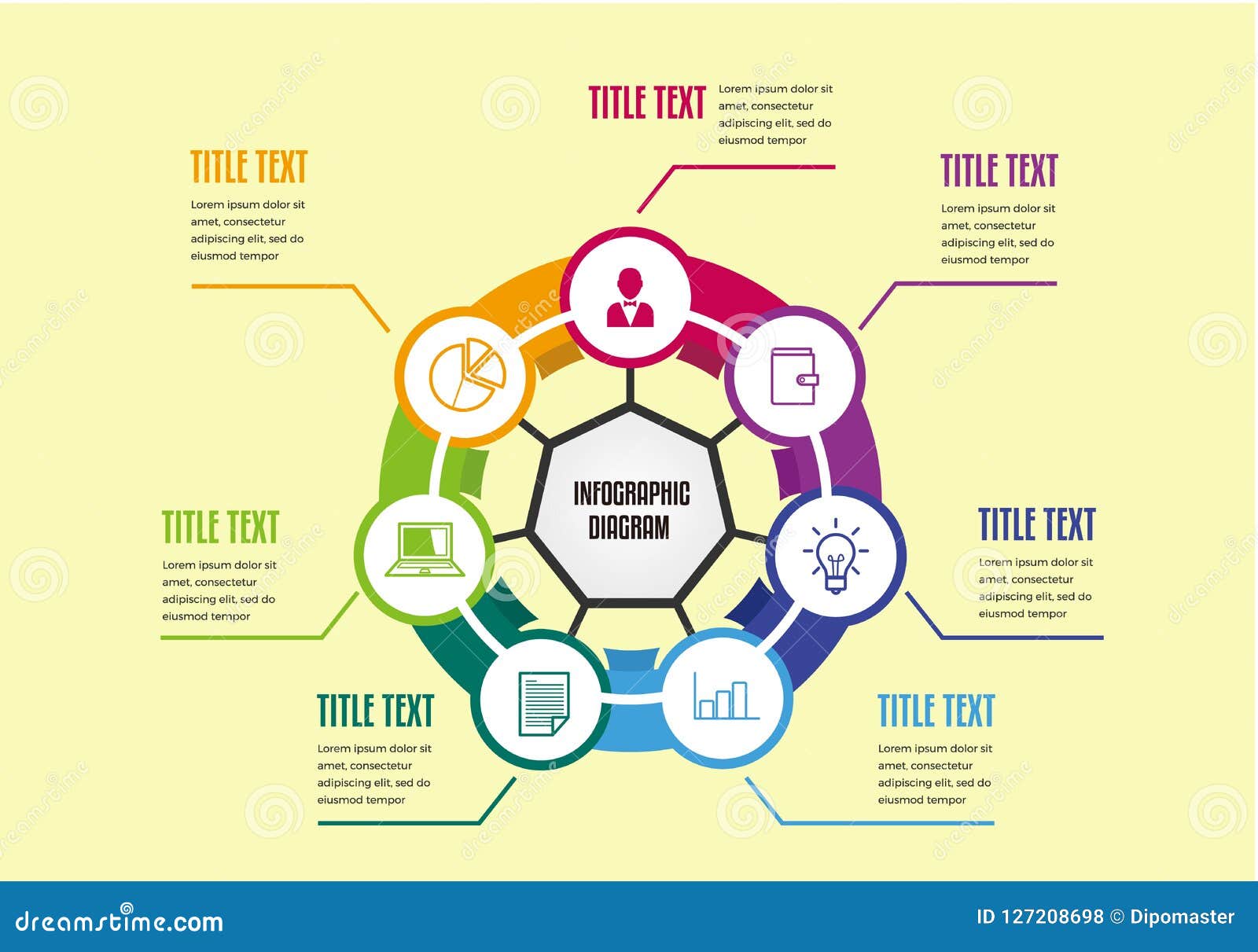 TITLE TEXT
Lorem ipsum dolor sit amet, consectetur adipiscing elit, sed do eiusmod tempor

TITLE TEXT
Lorem ipsum dolor sit amet, consectetur adipiscing elit, sed do eiusmod tempor

TITLE TEXT
Lorem ipsum dolor sit amet, consectetur adipiscing elit, sed do eiusmod tempor

INFOGRAPHIC DIAGRAM

TITLE TEXT
Lorem ipsum dolor sit amet, consectetur adipiscing elit, sed do eiusmod tempor

TITLE TEXT
Lorem ipsum dolor sit amet, consectetur adipiscing elit, sed do eiusmod tempor

TITLE TEXT
Lorem ipsum dolor sit amet, consectetur adipiscing elit, sed do eiusmod tempor

TITLE TEXT
Lorem ipsum dolor sit amet, consectetur adipiscing elit, sed do eiusmod tempor

dreamstime.com
ID 127208698 © Dipomaster