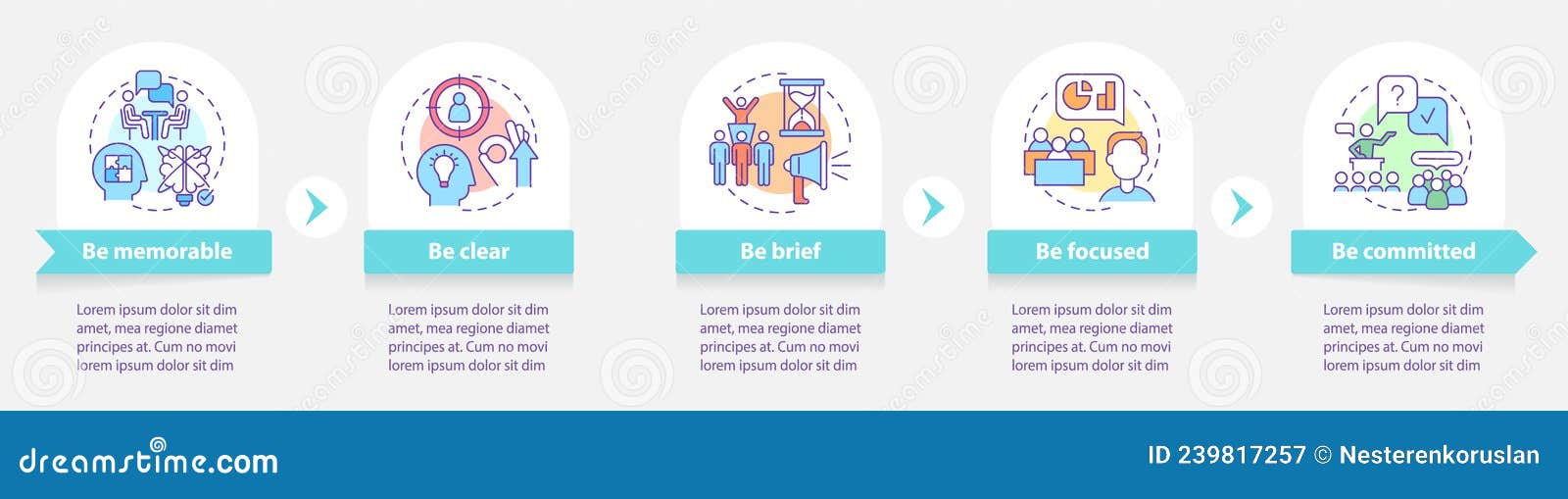 Be memorable

Lorem ipsum dolor sit dim amet, mea regione diamet principes at. Cum no movi lorem ipsum dolor sit dim

Be clear

Lorem ipsum dolor sit dim amet, mea regione diamet principes at. Cum no movi lorem ipsum dolor sit dim

Be brief

Lorem ipsum dolor sit dim amet, mea regione diamet principes at. Cum no movi lorem ipsum dolor sit dim

Be focused

Lorem ipsum dolor sit dim amet, mea regione diamet principes at. Cum no movi lorem ipsum dolor sit dim

Be committed

Lorem ipsum dolor sit dim amet, mea regione diamet principes at. Cum no movi lorem ipsum dolor sit dim

dreamstime.com

ID 239817257 © Nesterenkoruslan