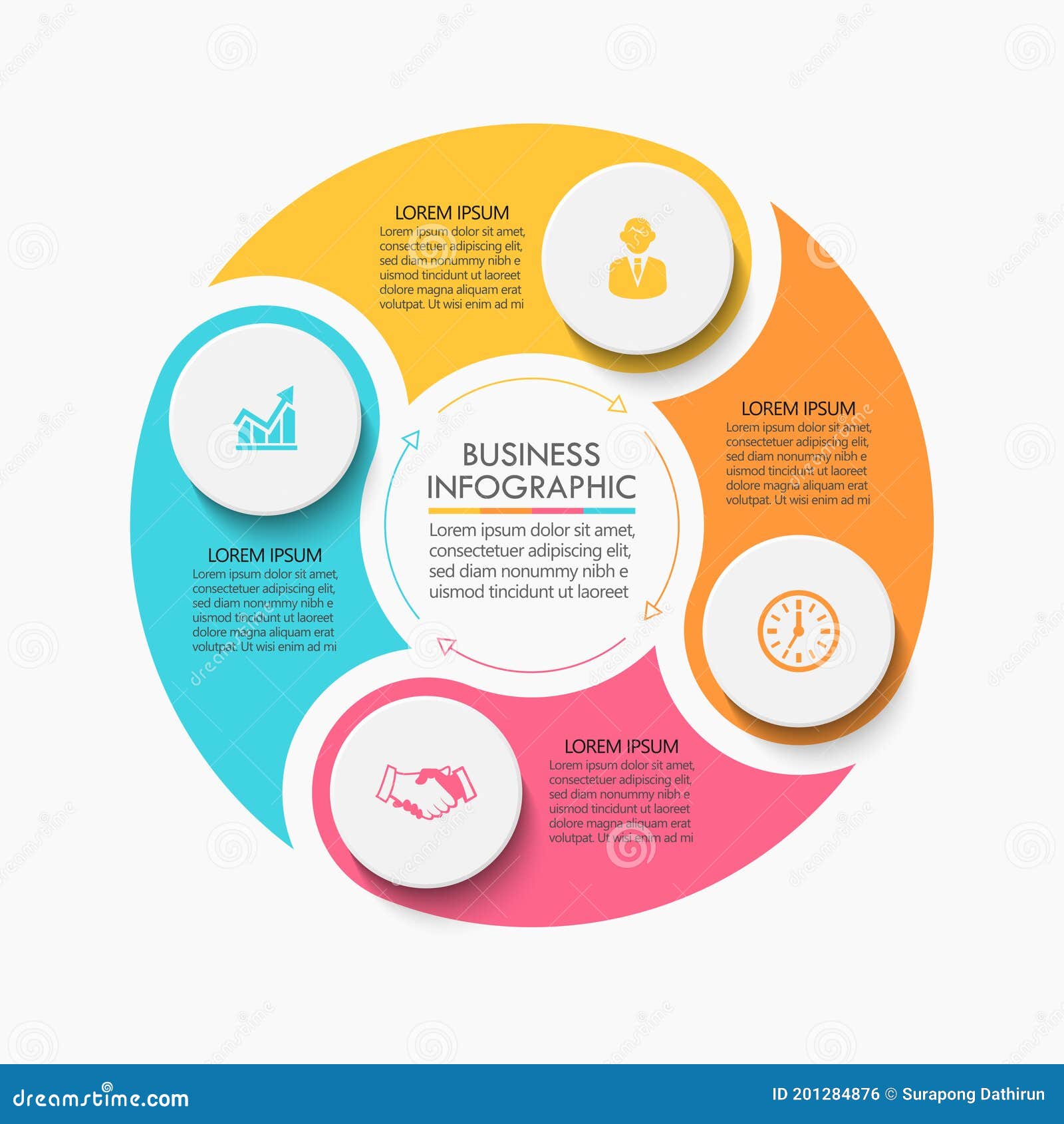 LOREM IPSUM
Lorem ipsum dolor sit amet, consectetuer adipiscing elit, sed diam nonummy nibh e uismod tincidunt ut laoreet dolore magna aliquam erat volutpat. Ut wisi enim ad mi

LOREM IPSUM
Lorem ipsum dolor sit amet, consectetuer adipiscing elit, sed diam nonummy nibh e uismod tincidunt ut laoreet dolore magna aliquam erat volutpat. Ut wisi enim ad mi

BUSINESS INFOGRAPHIC
Lorem ipsum dolor sit amet, consectetuer adipiscing elit, sed diam nonummy nibh e uismod tincidunt ut laoreet

LOREM IPSUM
Lorem ipsum dolor sit amet, consectetuer adipiscing elit, sed diam nonummy nibh e uismod tincidunt ut laoreet dolore magna aliquam erat volutpat. Ut wisi enim ad mi

LOREM IPSUM
Lorem ipsum dolor sit amet, consectetuer adipiscing elit, sed diam nonummy nibh e uismod tincidunt ut laoreet dolore magna aliquam erat volutpat. Ut wisi enim ad mi

dreamstime.com
ID 201284876 © Surapong Dathirun