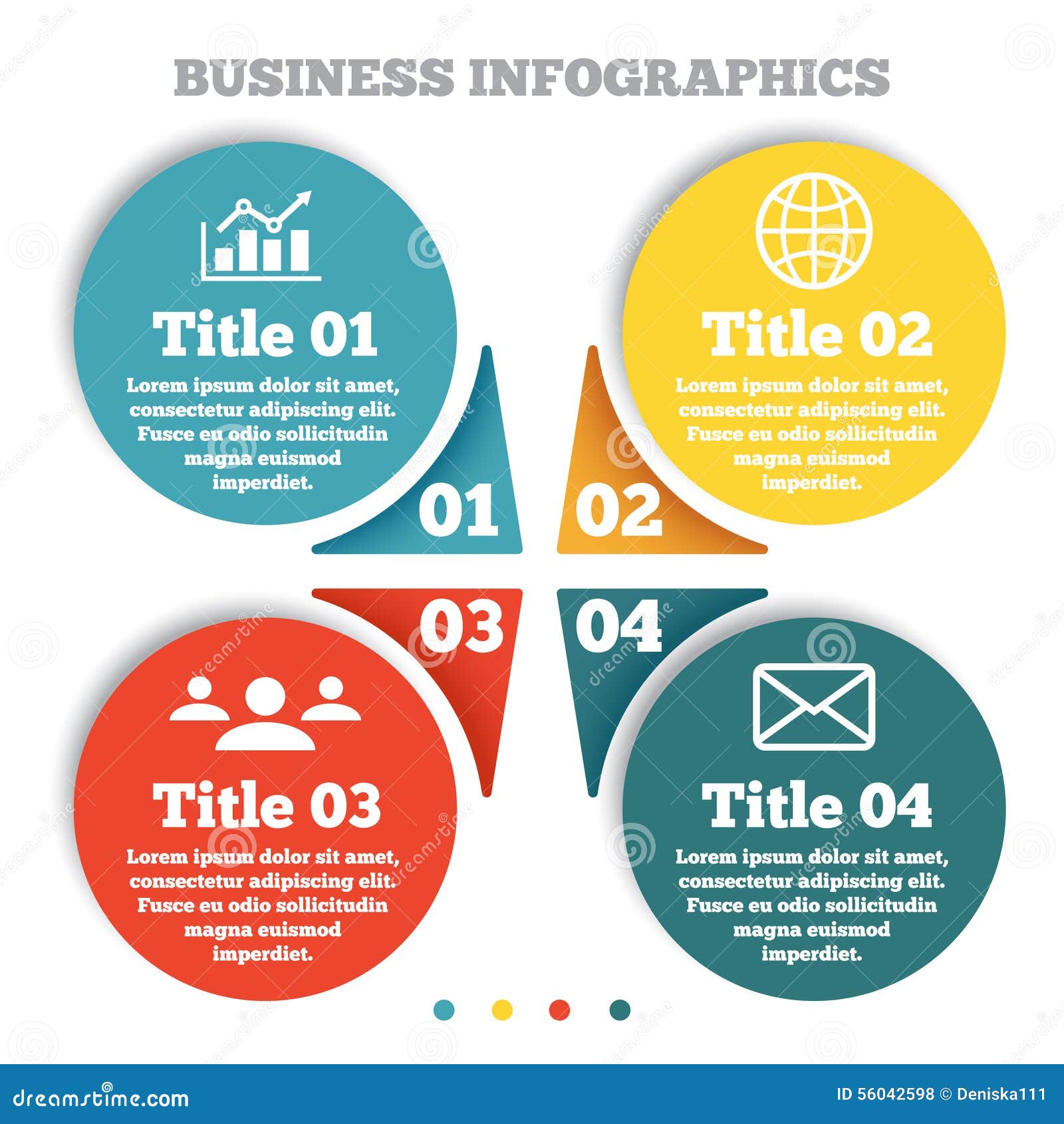 BUSINESS INFOGRAPHICS

Title 01

Lorem ipsum dolor sit amet, consectetur adipiscing elit. Fusce eu odio sollicitudin magna euismod imperdiet.

Title 02

Lorem ipsum dolor sit amet, consectetur adipiscing elit. Fusce eu odio sollicitudin magna euismod imperdiet.

01

02

03

04

Title 03

Lorem ipsum dolor sit amet, consectetur adipiscing elit. Fusce eu odio sollicitudin magna euismod imperdiet.

Title 04

Lorem ipsum dolor sit amet, consectetur adipiscing elit. Fusce eu odio sollicitudin magna euismod imperdiet.

dreamstime.com

ID 56042598 © Deniska111