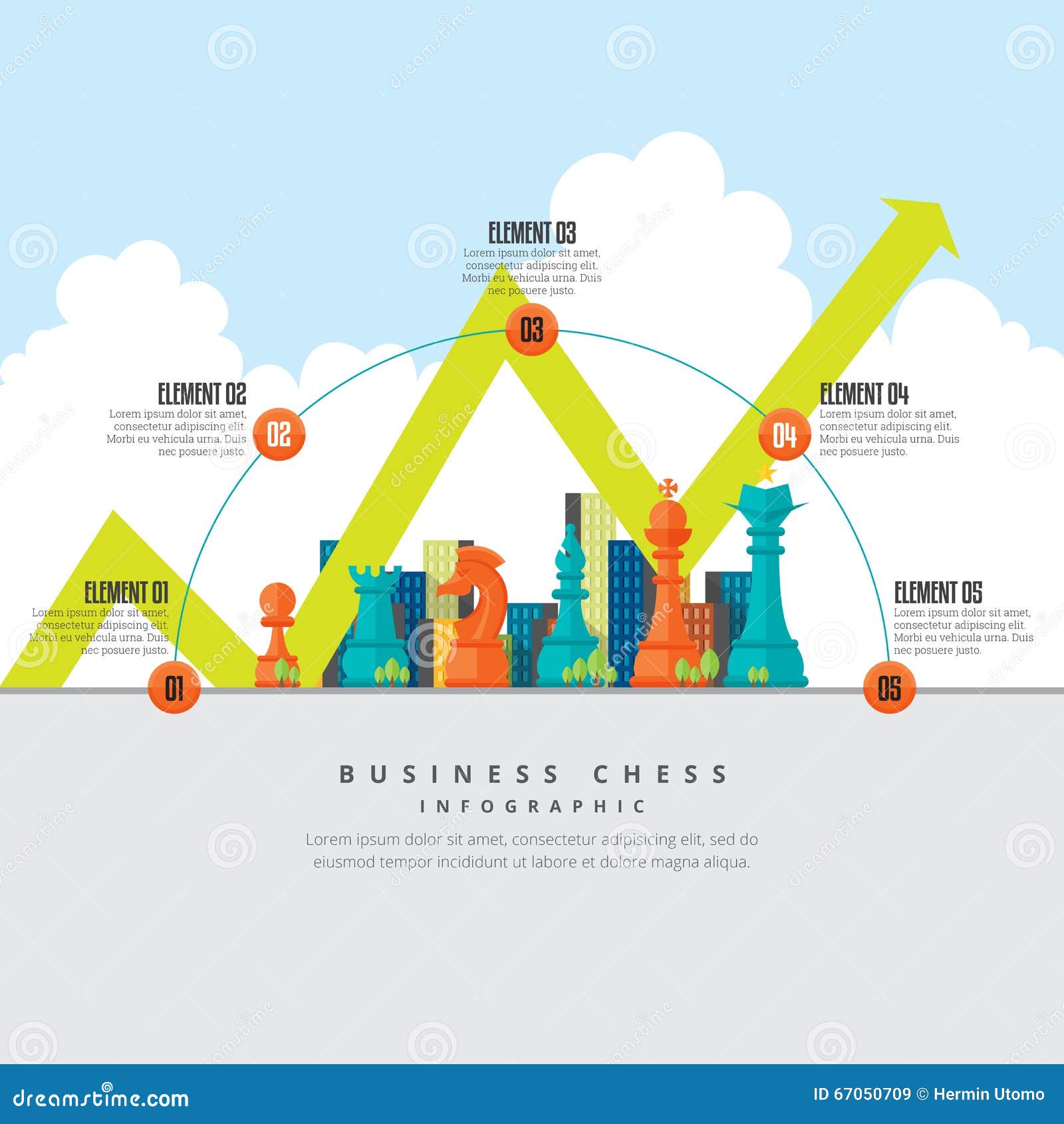 ELEMENT 03
Lorem ipsum dolor sit amet, consectetur adipiscing elit. Morbi eu vehicula urna. Duis nec posuere justo.

03

ELEMENT 02
Lorem ipsum dolor sit amet, consectetur adipiscing elit. Morbi eu vehicula urna. Duis nec posuere justo.

02

ELEMENT 04
Lorem ipsum dolor sit amet, consectetur adipiscing elit. Morbi eu vehicula urna. Duis nec posuere justo.

04

ELEMENT 01
Lorem ipsum dolor sit amet, consectetur adipiscing elit. Morbi eu vehicula urna. Duis nec posuere justo.

01

ELEMENT 05
Lorem ipsum dolor sit amet, consectetur adipiscing elit. Morbi eu vehicula urna. Duis nec posuere justo.

05

BUSINESS CHESS
INFOGRAPHIC

Lorem ipsum dolor sit amet, consectetur adipisicing elit, sed do eiusmod tempor incididunt ut labore et dolore magna aliqua.

dreamstime.com
ID 67050709 © Hermin Utomo