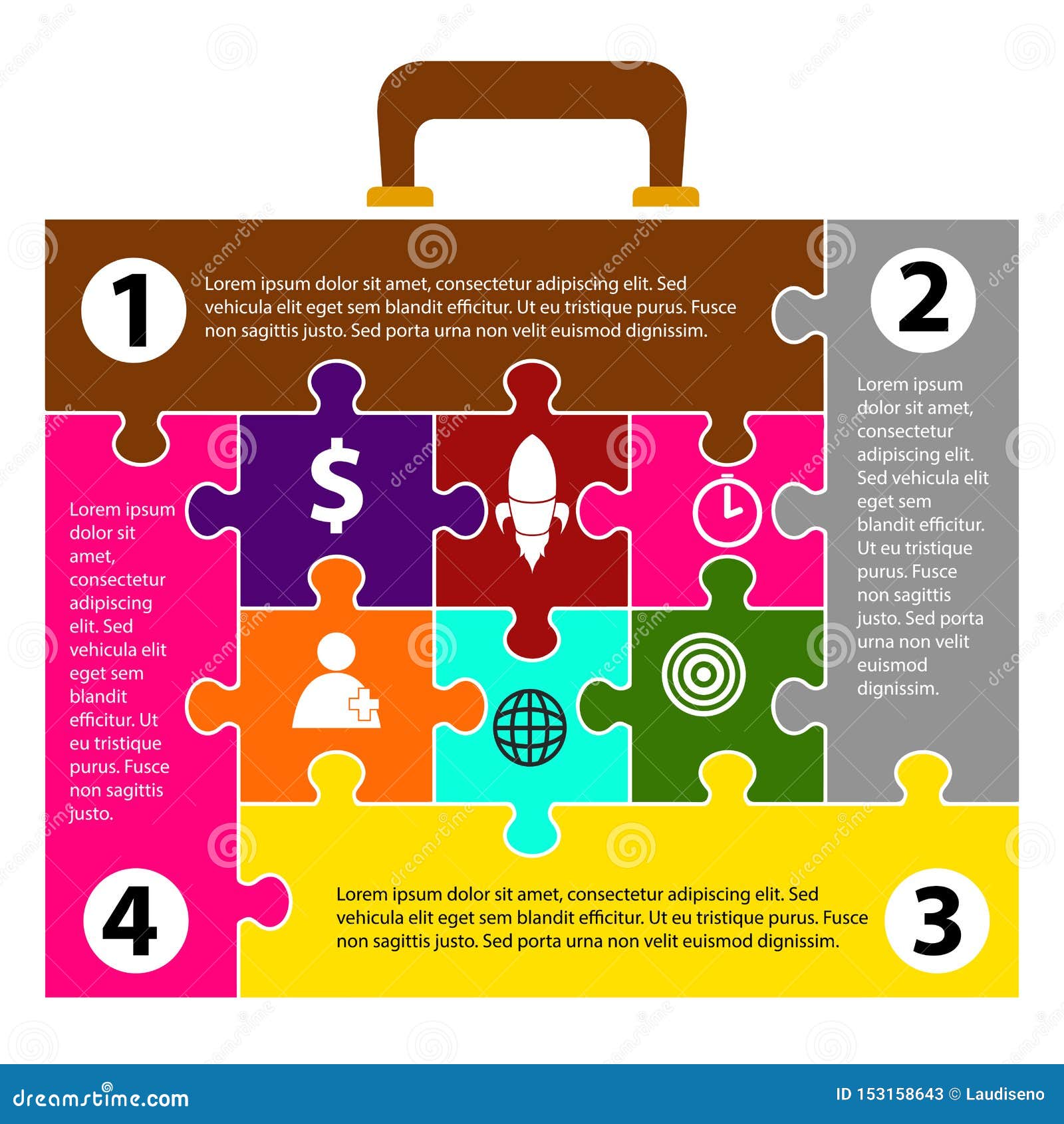 1

Lorem ipsum dolor sit amet, consectetur adipiscing elit. Sed vehicula elit eget sem blandit efficitur. Ut eu tristique purus. Fusce non sagittis justo. Sed porta urna non velit euismod dignissim.

2

Lorem ipsum dolor sit amet, consectetur adipiscing elit. Sed vehicula elit eget sem blandit efficitur. Ut eu tristique purus. Fusce non sagittis justo. Sed porta urna non velit euismod dignissim.

$

Lorem ipsum dolor sit amet, consectetur adipiscing elit. Sed vehicula elit eget sem blandit efficitur. Ut eu tristique purus. Fusce non sagittis justo.

4

Lorem ipsum dolor sit amet, consectetur adipiscing elit. Sed vehicula elit eget sem blandit efficitur. Ut eu tristique purus. Fusce non sagittis justo. Sed porta urna non velit euismod dignissim.

3

dreamstime.com

ID 153158643 © Laudiseno