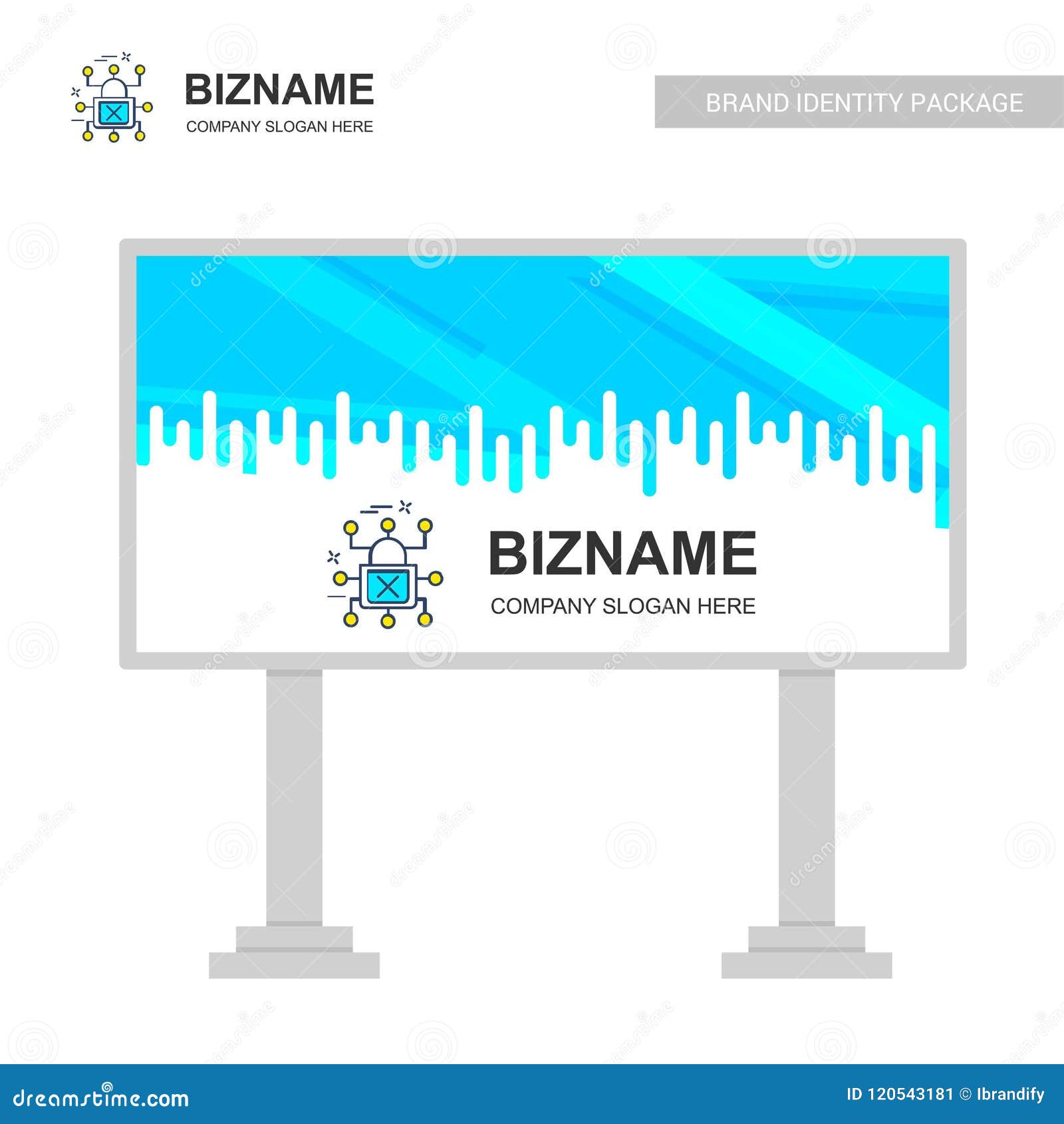 BIZNAME
COMPANY SLOGAN HERE

BRAND IDENTITY PACKAGE

BIZNAME
COMPANY SLOGAN HERE

dreamstime.com

ID 120543181 © Ibrandify