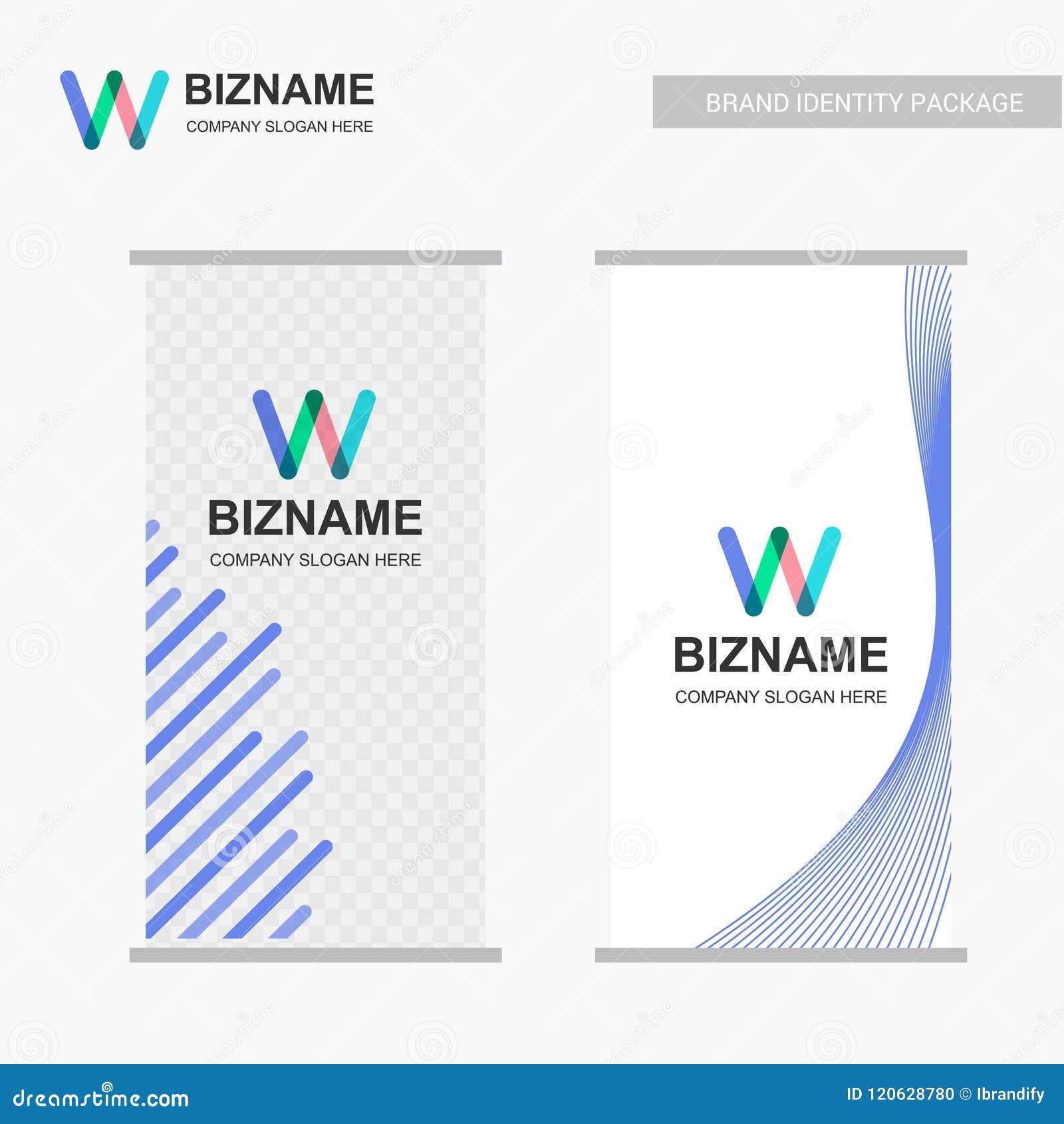 BIZNAME
COMPANY SLOGAN HERE

BRAND IDENTITY PACKAGE

BIZNAME
COMPANY SLOGAN HERE

BIZNAME
COMPANY SLOGAN HERE

dreamstime.com

ID 120628780 © Ibrandify