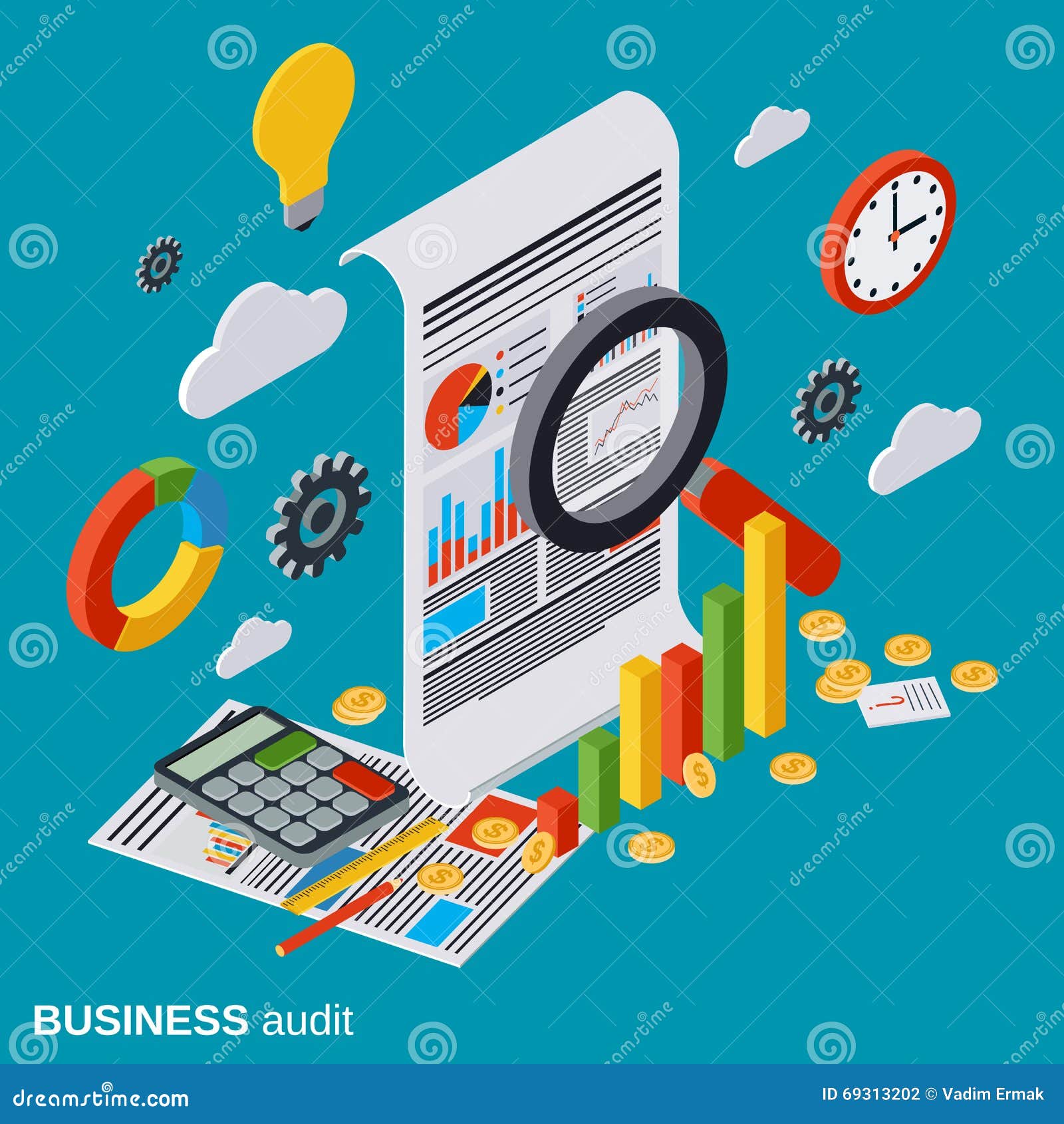 BUSINESS audit

dreamstime.com

ID 69313202 © Vadim Ermak