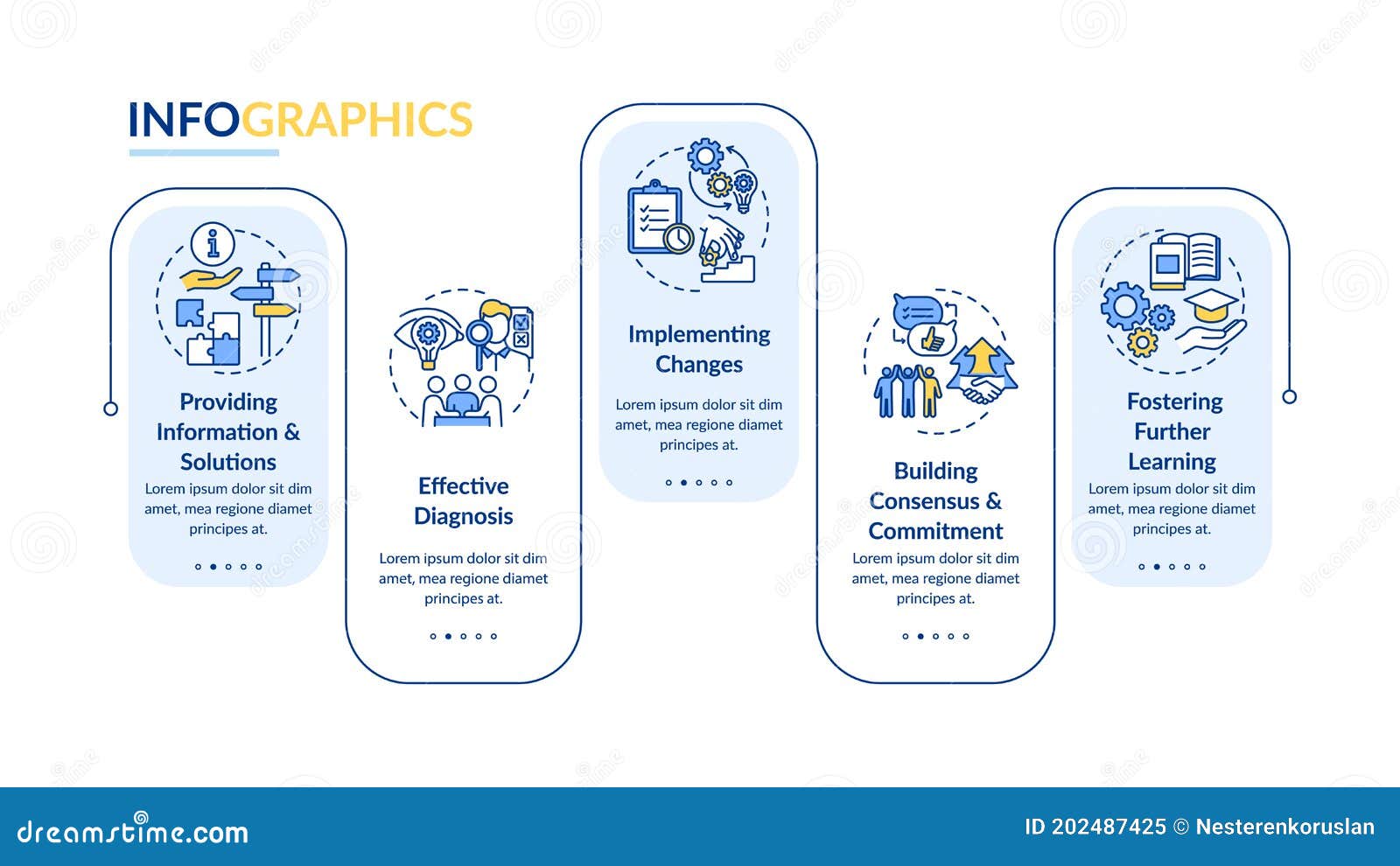 INFOGRAPHICS

Providing Information & Solutions
Lorem ipsum dolor sit dim amet, mea regione diamet principes at.

Effective Diagnosis
Lorem ipsum dolor sit dim amet, mea regione diamet principes at.

Implementing Changes
Lorem ipsum dolor sit dim amet, mea regione diamet principes at.

Building Consensus & Commitment
Lorem ipsum dolor sit dim amet, mea regione diamet principes at.

Fostering Further Learning
Lorem ipsum dolor sit dim amet, mea regione diamet principes at.

dreamstime.com
ID 202487425 © Nesterenkoruslan