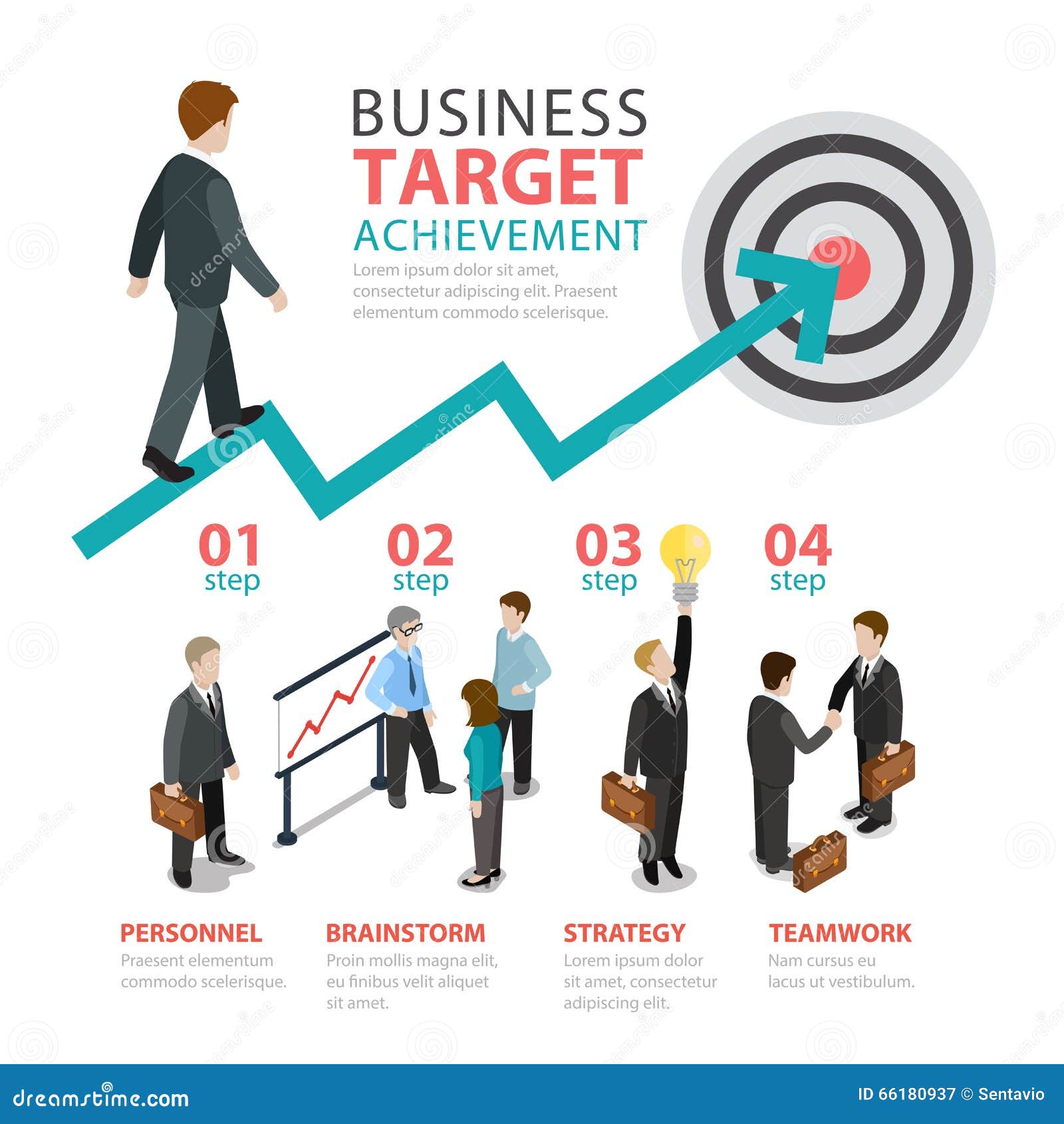 BUSINESS
TARGET
ACHIEVEMENT

Lorem ipsum dolor sit amet, consectetur adipiscing elit. Praesent elementum commodo scelerisque.

01
step

02
step

03
step

04
step

PERSONNEL
Praesent elementum commodo scelerisque.

BRAINSTORM
Proin mollis magna elit, eu finibus velit aliquet sit amet.

STRATEGY
Lorem ipsum dolor sit amet, consectetur adipiscing elit.

TEAMWORK
Nam cursus eu lacus ut vestibulum.

dreamstime.com
ID 66180937 © Sentavio