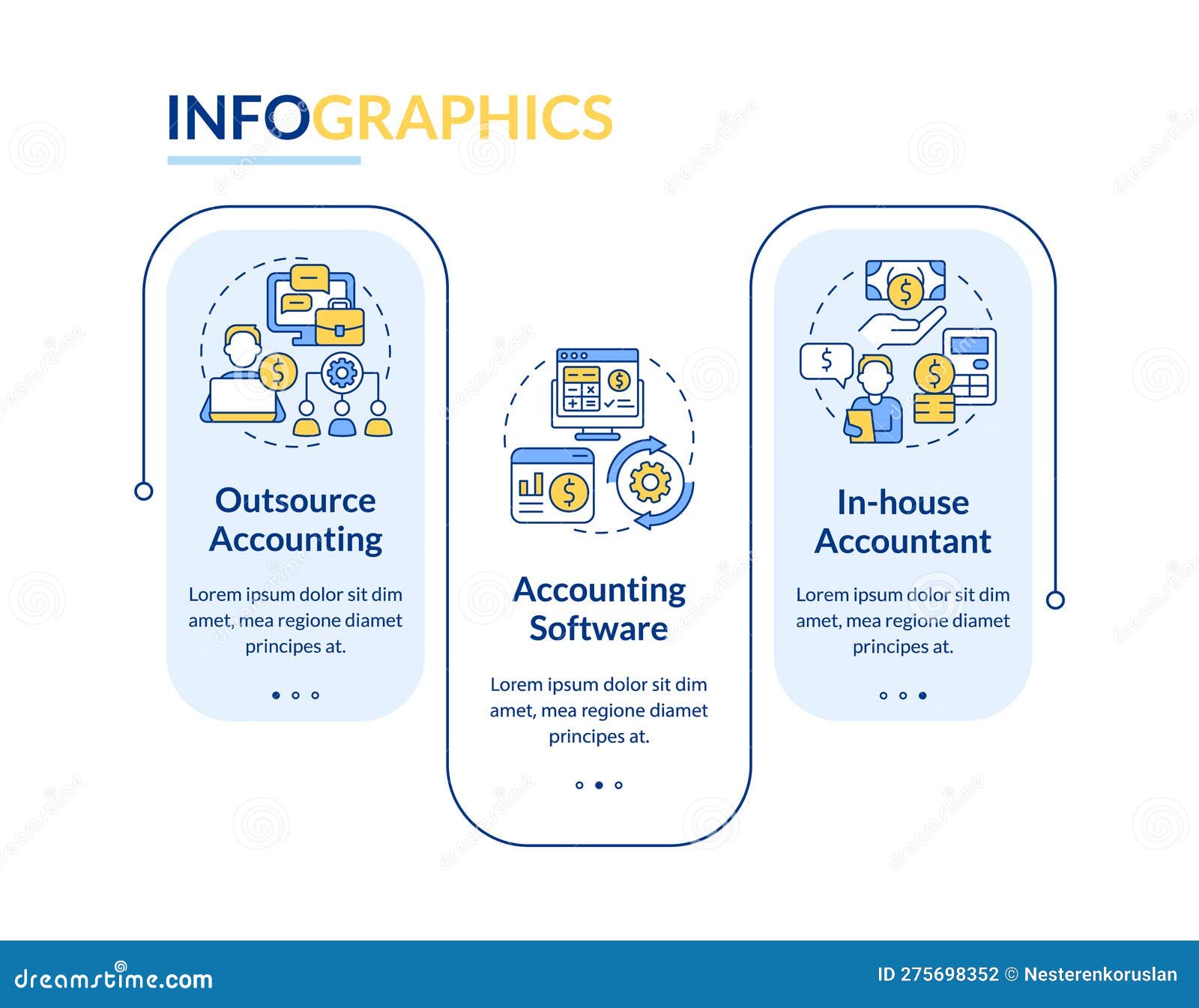 INFOGRAPHICS

Outsource Accounting

Lorem ipsum dolor sit dim amet, mea regione diamet principes at.

Accounting Software

Lorem ipsum dolor sit dim amet, mea regione diamet principes at.

In-house Accountant

Lorem ipsum dolor sit dim amet, mea regione diamet principes at.

dreamstime.com

ID 275698352 © Nesterenkoruslan