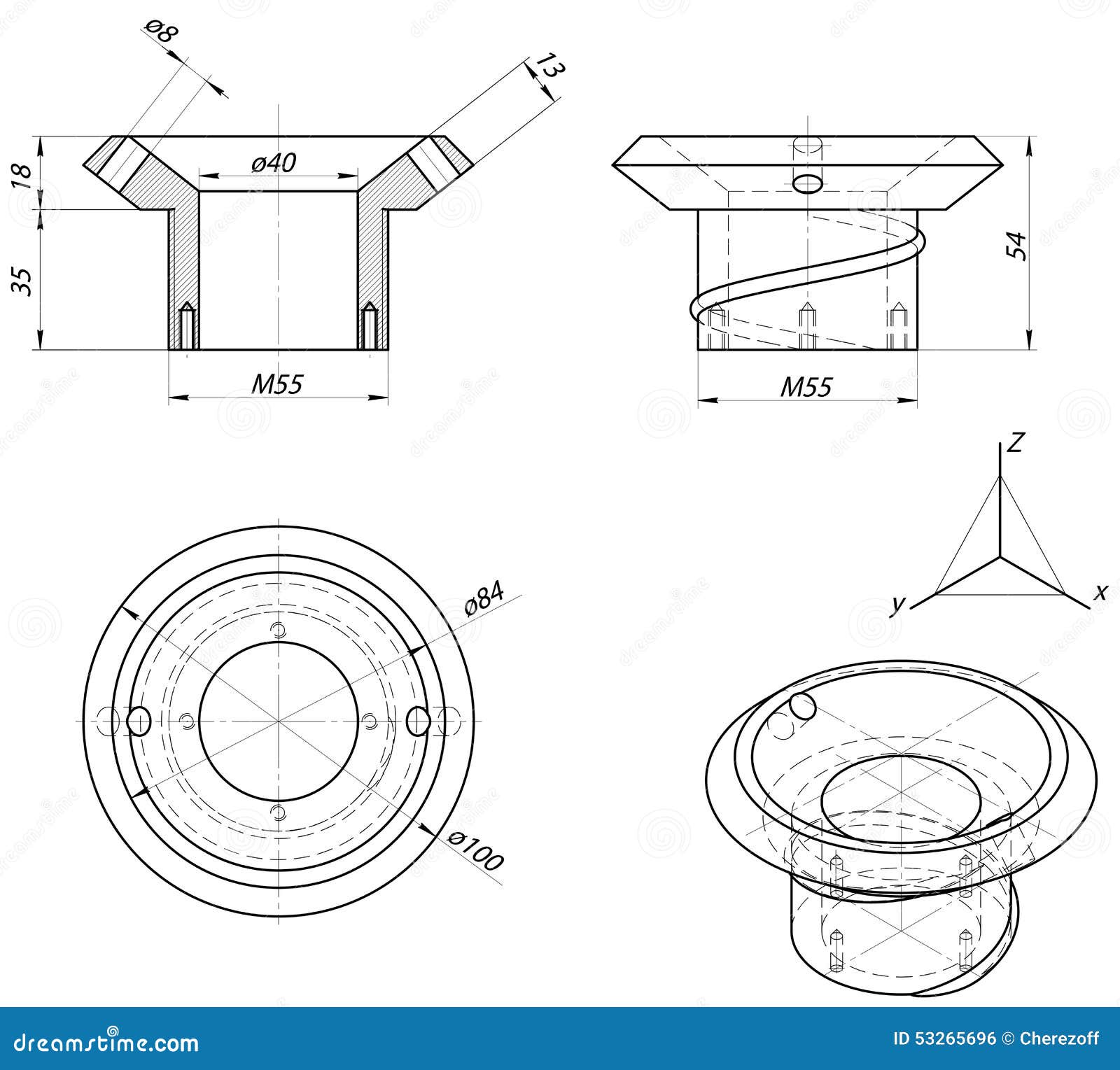 ø8

13

18

ø40

35

M55

54

M55

Z

y

x

ø84

ø100

dreamstime.com

ID 53265696 © Cherezoff