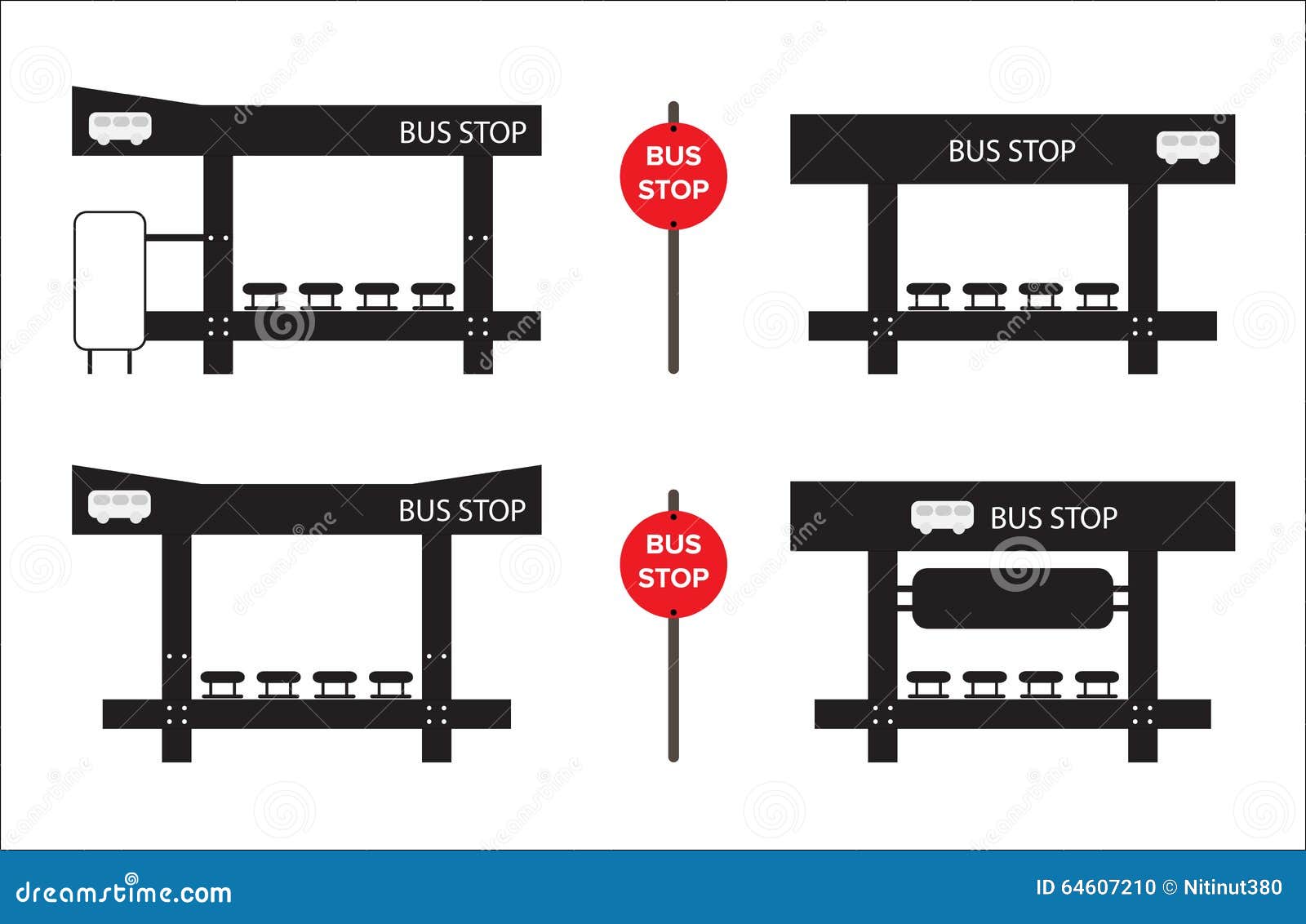 BUS STOP

BUS
STOP

BUS STOP

BUS STOP

BUS
STOP

BUS STOP

dreamstime.com

ID 64607210 © Nitinut380