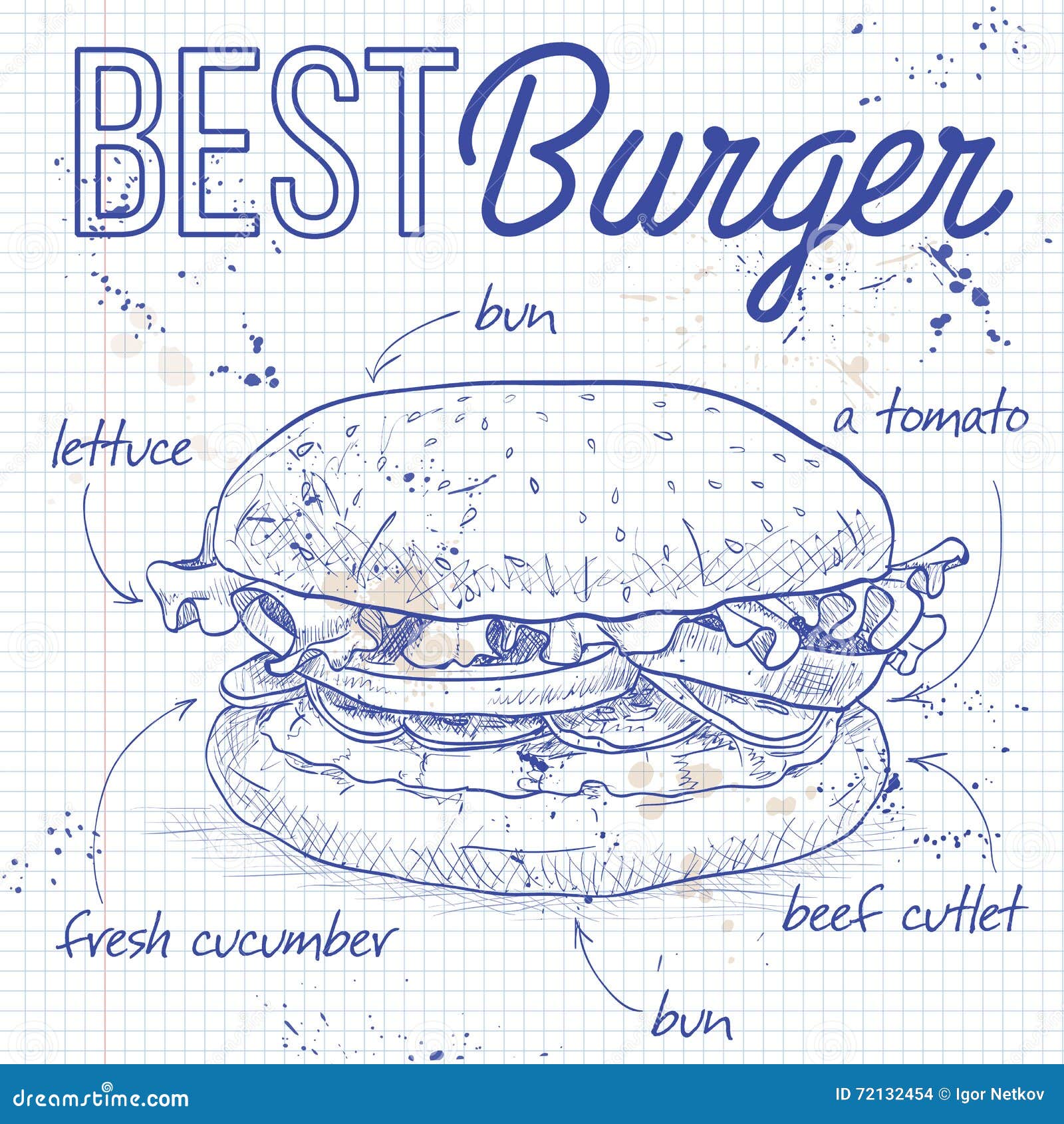 BEST Burger

bun

lettuce

a tomato

fresh cucumber

beef cutlet

bun

dreamstime.com

ID 72132454 © Igor Netkov