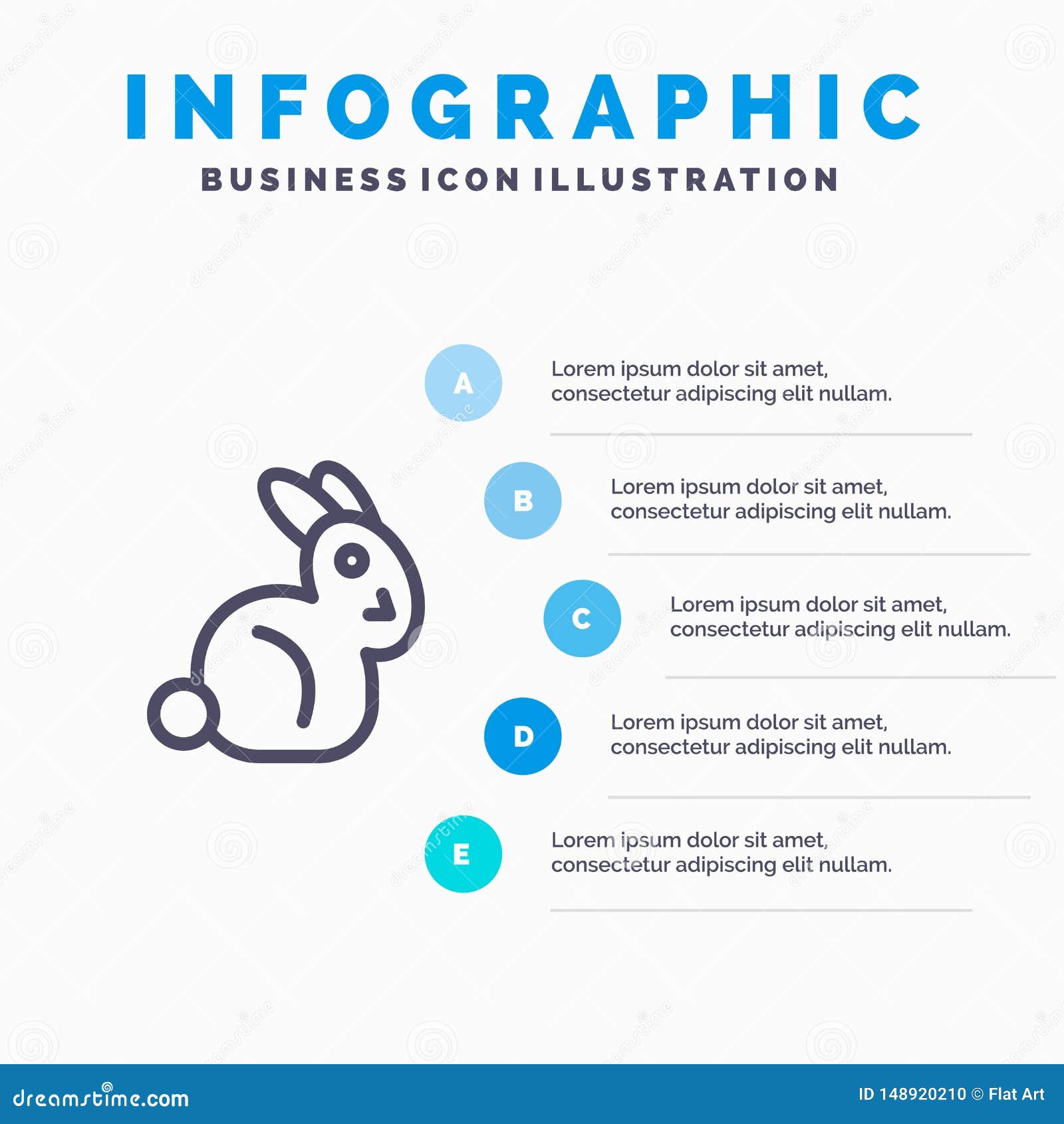 INFOGRAPHIC
BUSINESS ICON ILLUSTRATION

A
Lorem ipsum dolor sit amet, consectetur adipiscing elit nullam.

B
Lorem ipsum dolor sit amet, consectetur adipiscing elit nullam.

C
Lorem ipsum dolor sit amet, consectetur adipiscing elit nullam.

D
Lorem ipsum dolor sit amet, consectetur adipiscing elit nullam.

E
Lorem ipsum dolor sit amet, consectetur adipiscing elit nullam.

dreamstime.com
ID 148920210 © Flat Art