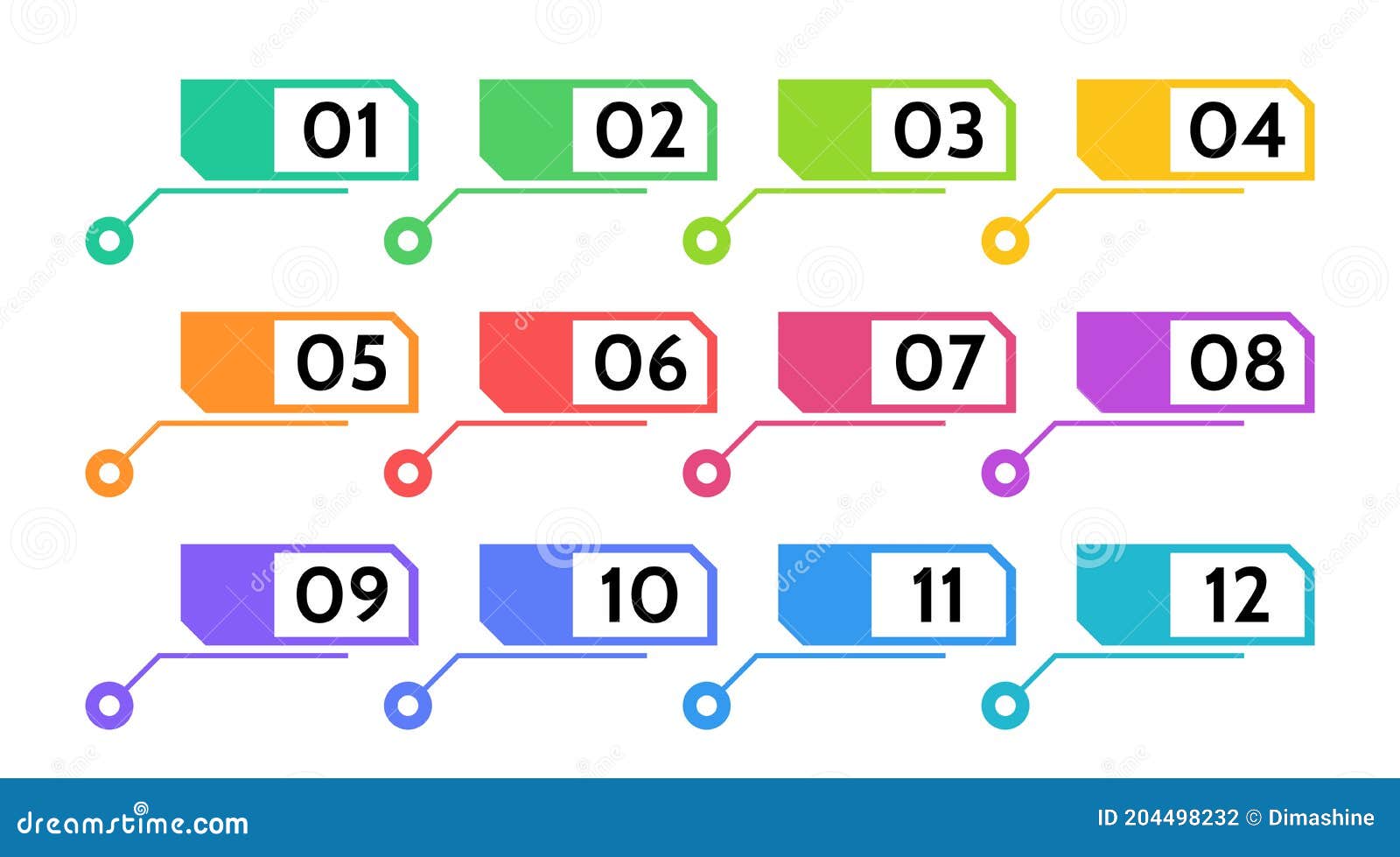 01 02 03 04

05 06 07 08

09 10 11 12

dreamstime.com

ID 204498232 © Dimashine