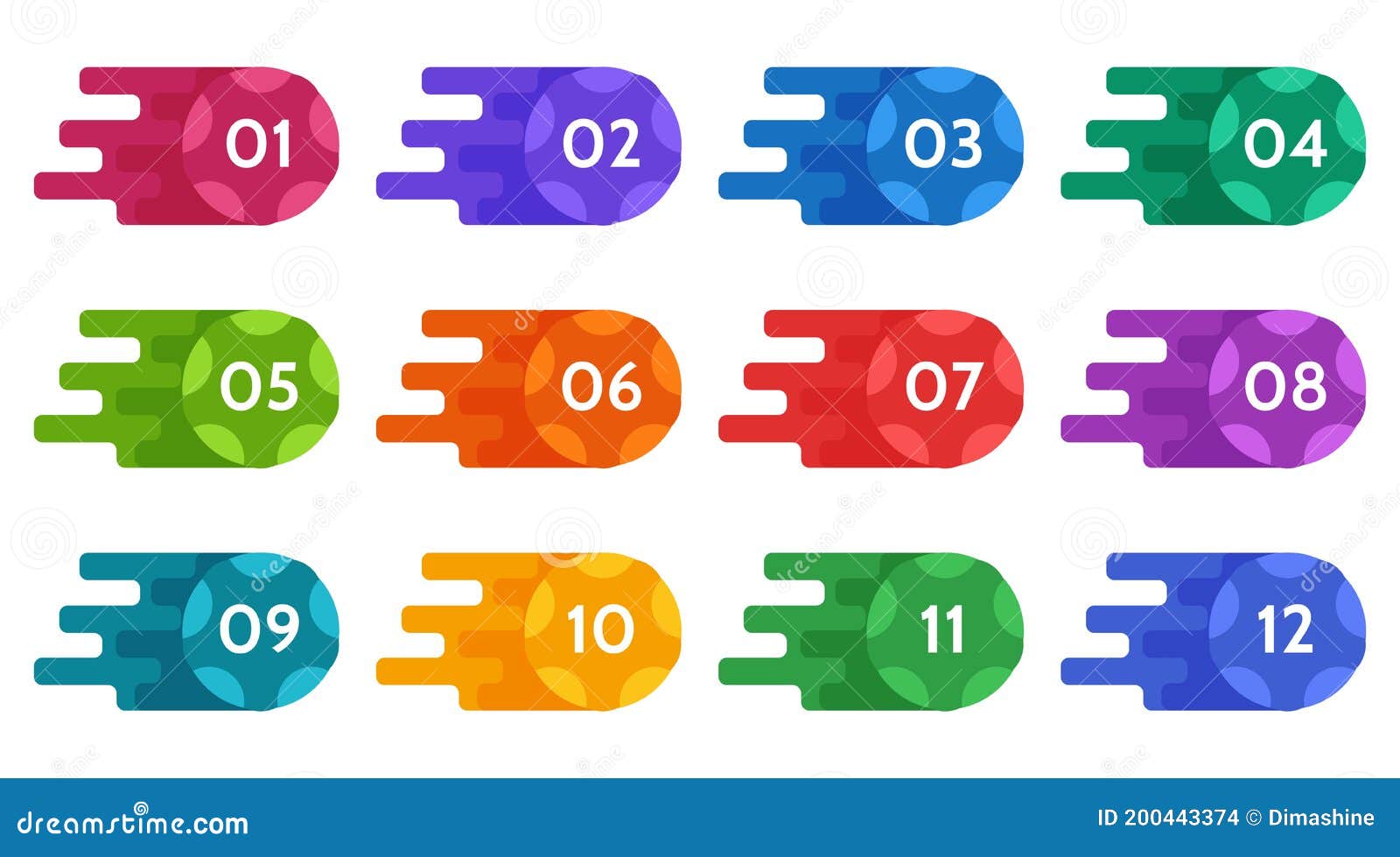 01 02 03 04

05 06 07 08

09 10 11 12

dreamstime.com

ID 200443374 © Dimashine