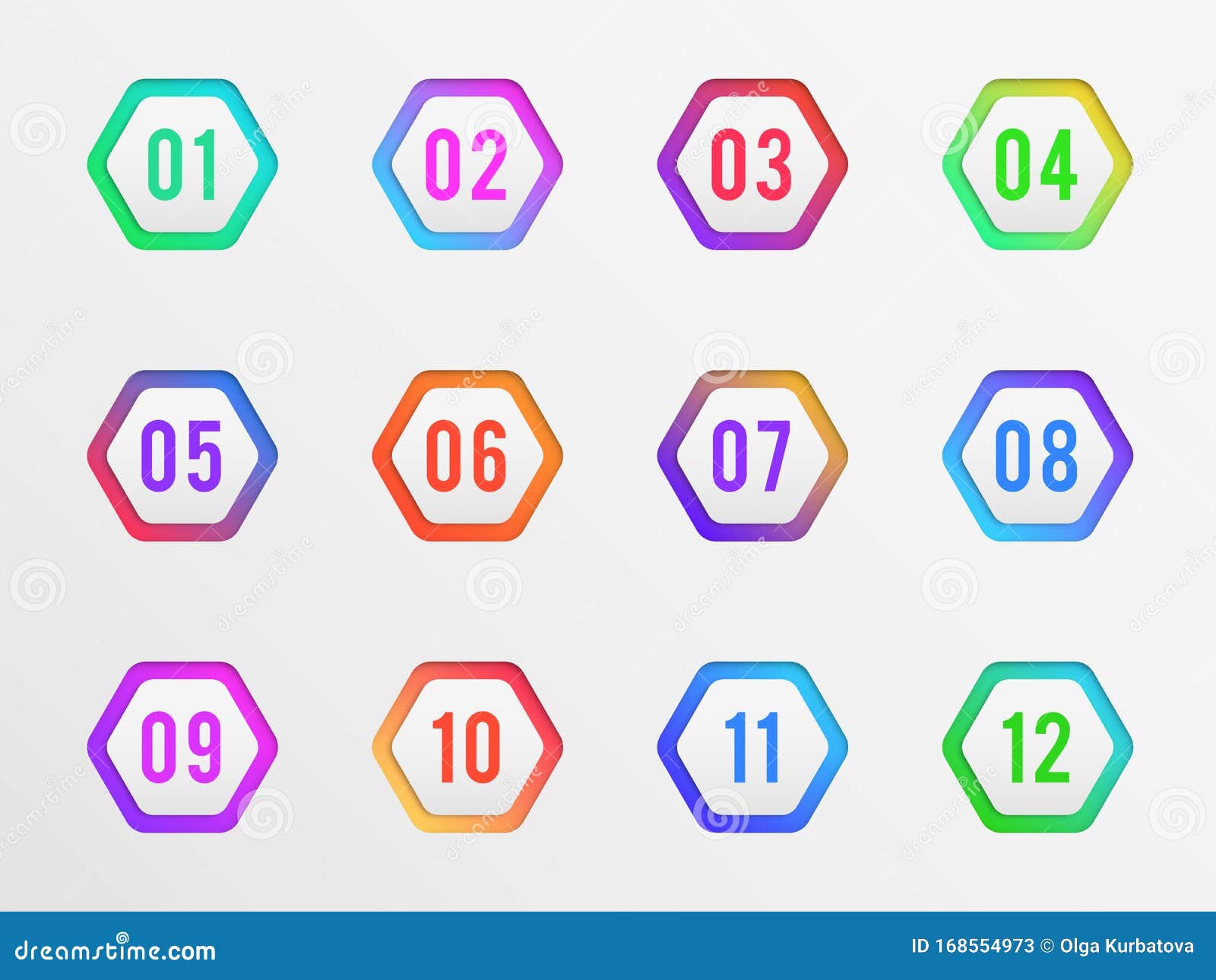 01 02 03 04

05 06 07 08

09 10 11 12

dreamstime.com

ID 168554973 © Olga Kurbatova