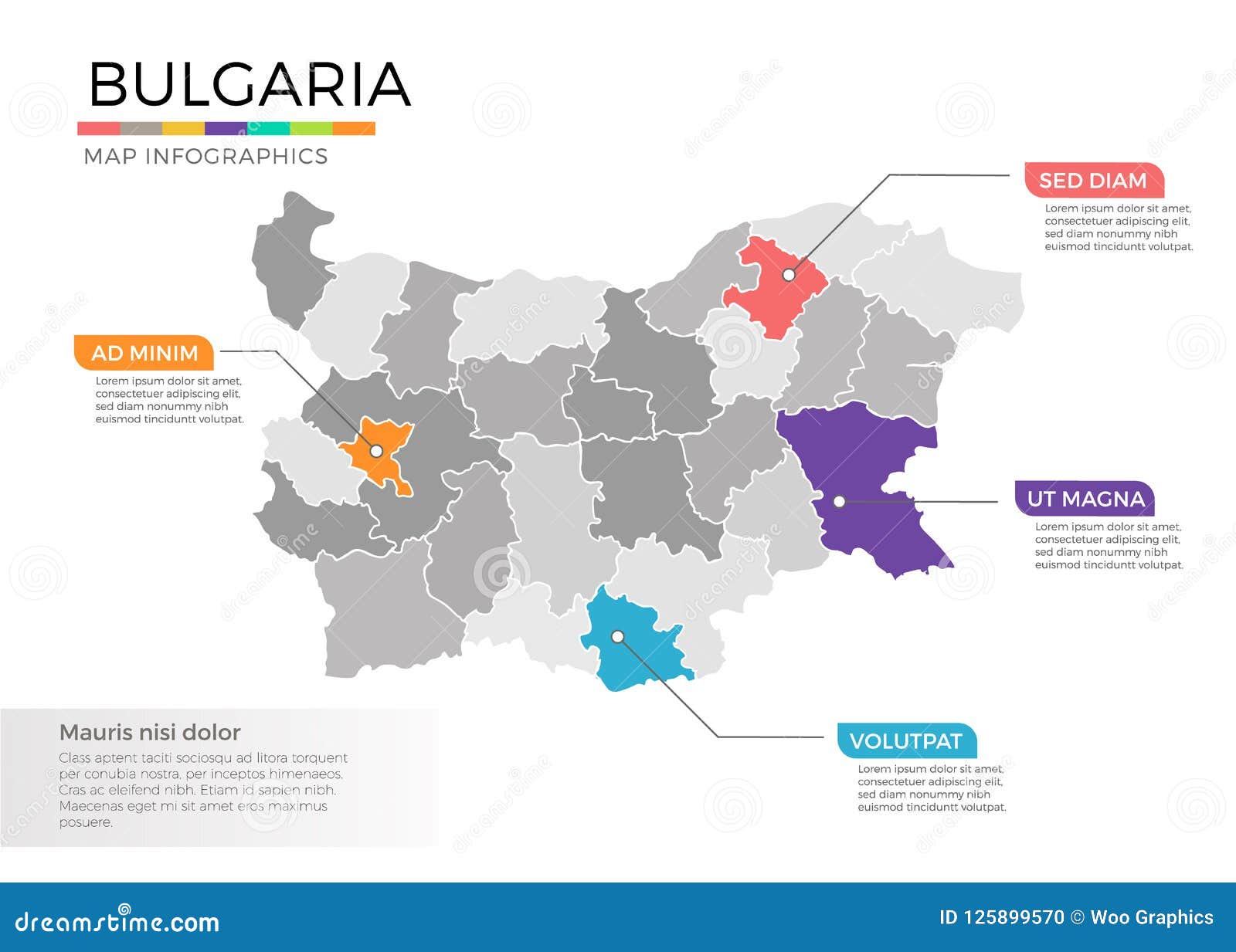 BULGARIA

MAP INFOGRAPHICS

SED DIAM

Lorem ipsum dolor sit amet, consectetuer adipiscing elit, sed diam nonummy nibh euismod tinciduntt volutpat.

AD MINIM

Lorem ipsum dolor sit amet, consectetuer adipiscing elit, sed diam nonummy nibh euismod tinciduntt volutpat.

UT MAGNA

Lorem ipsum dolor sit amet, consectetuer adipiscing elit, sed diam nonummy nibh euismod tinciduntt volutpat.

VOLUTPAT

Lorem ipsum dolor sit amet, consectetuer adipiscing elit, sed diam nonummy nibh euismod tinciduntt volutpat.

Mauris nisi dolor

Class aptent taciti sociosqu ad litora torquent per conubia nostra, per inceptos himenaeos. Cras ac eleifend nibh. Etiam id sapien nibh. Maecenas eget mi sit amet eros maximus posuere.

dreamstime.com

ID 125899570 © Woo Graphics