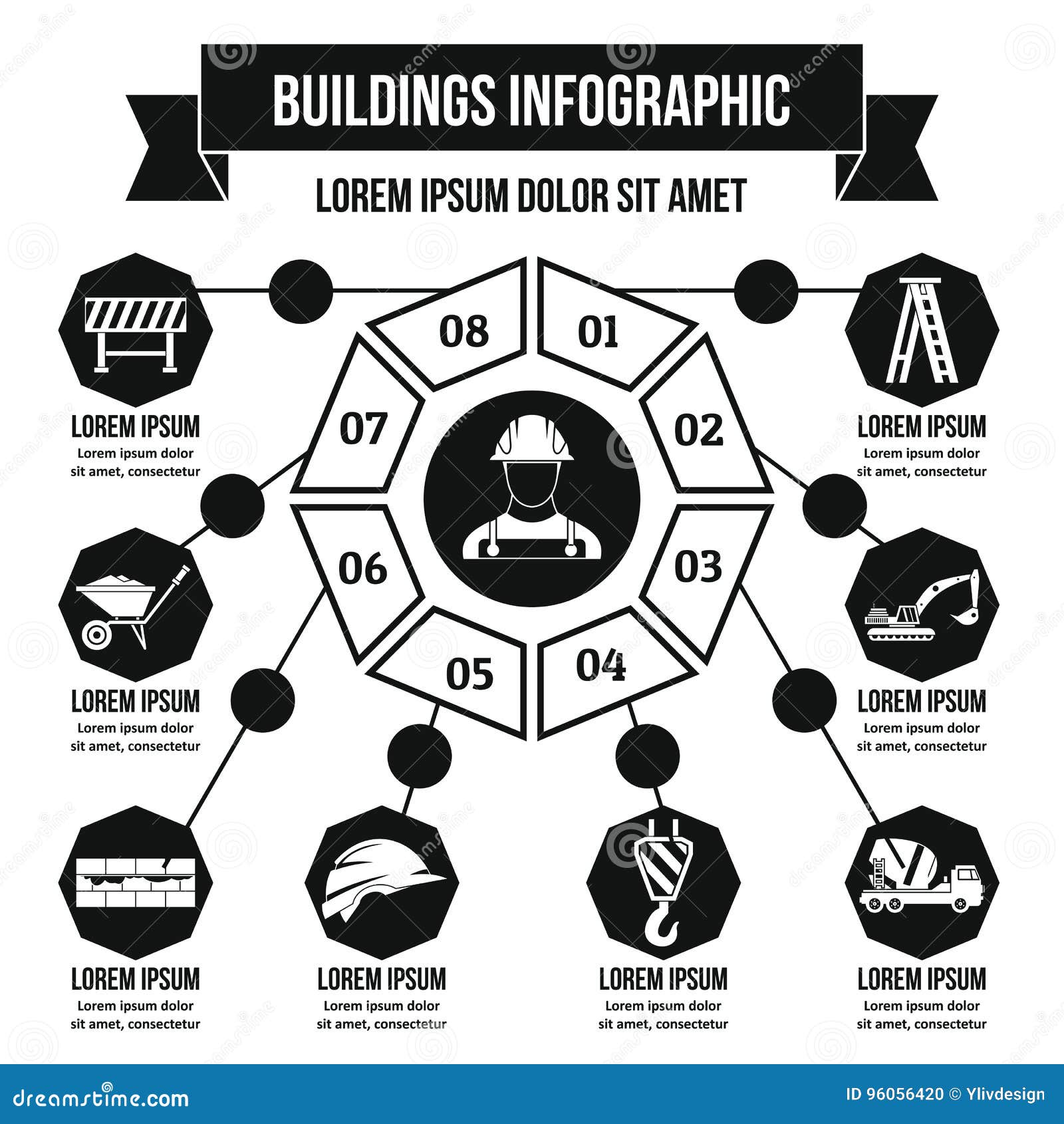 BUILDINGS INFOGRAPHIC

LOREM IPSUM DOLOR SIT AMET

08

01

07

02

06

03

05

04

LOREM IPSUM
Lorem ipsum dolor sit amet, consectetur

LOREM IPSUM
Lorem ipsum dolor sit amet, consectetur

LOREM IPSUM
Lorem ipsum dolor sit amet, consectetur

LOREM IPSUM
Lorem ipsum dolor sit amet, consectetur

LOREM IPSUM
Lorem ipsum dolor sit amet, consectetur

LOREM IPSUM
Lorem ipsum dolor sit amet, consectetur

LOREM IPSUM
Lorem ipsum dolor sit amet, consectetur

LOREM IPSUM
Lorem ipsum dolor sit amet, consectetur

dreamstime.com

ID 96056420 © Ylivdesign