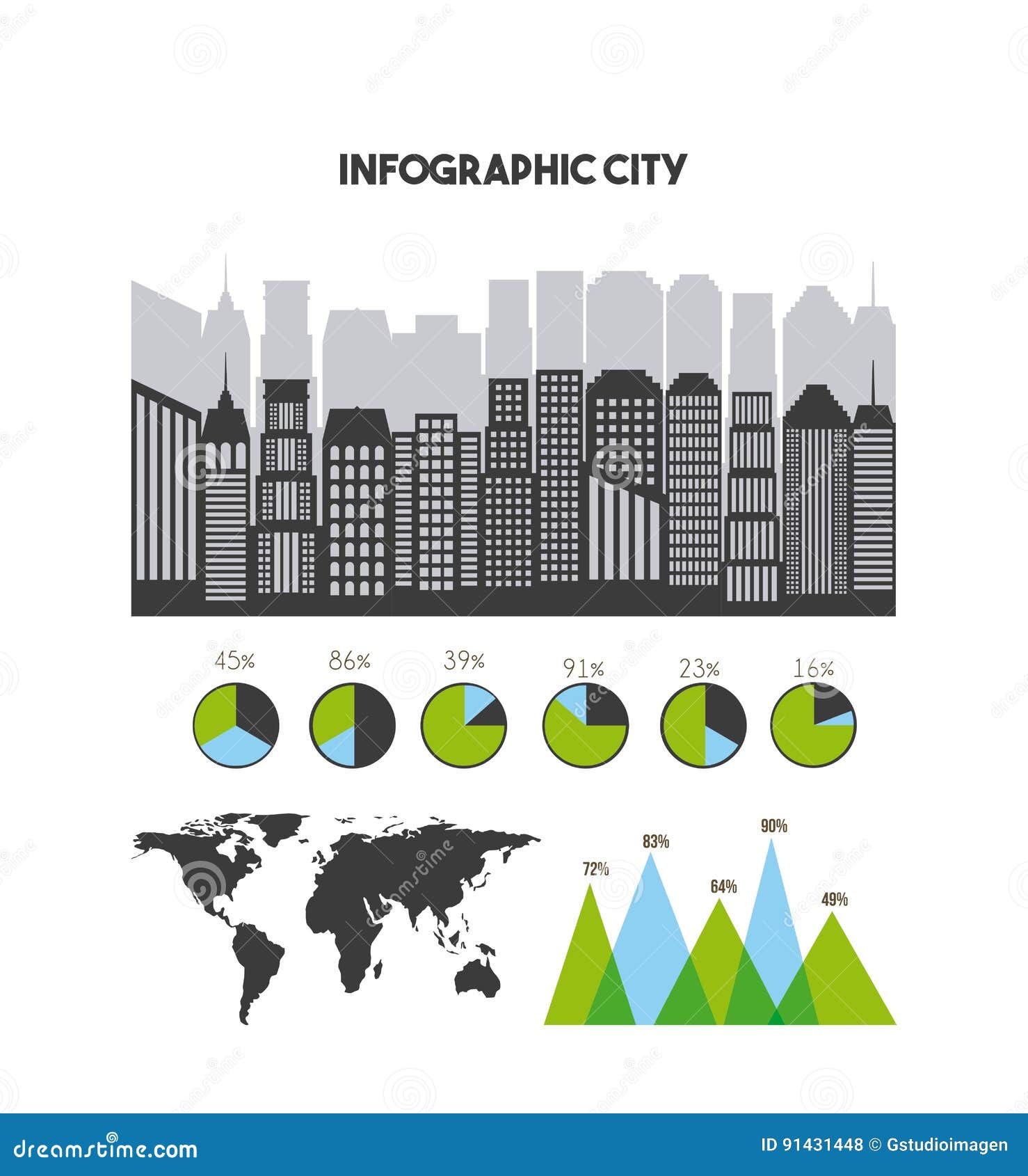 INFOGRAPHIC CITY

45%
86%
39%
91%
23%
16%

72%
83%
64%
90%
49%

dreamstime.com
ID 91431448 © Gstudioimagen