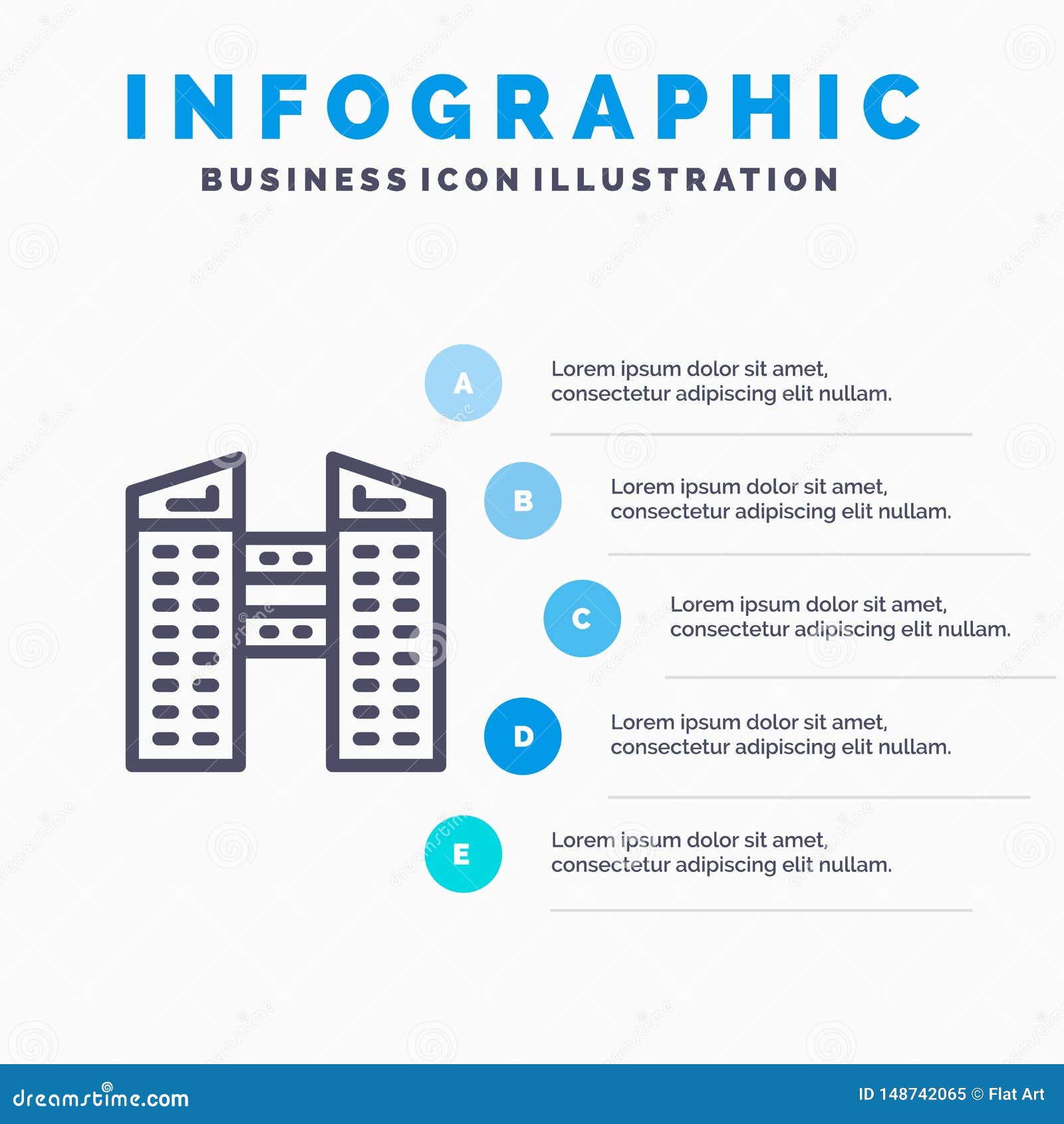 INFOGRAPHIC

BUSINESS ICON ILLUSTRATION

A

Lorem ipsum dolor sit amet, consectetur adipiscing elit nullam.

B

Lorem ipsum dolor sit amet, consectetur adipiscing elit nullam.

C

Lorem ipsum dolor sit amet, consectetur adipiscing elit nullam.

D

Lorem ipsum dolor sit amet, consectetur adipiscing elit nullam.

E

Lorem ipsum dolor sit amet, consectetur adipiscing elit nullam.

dreamstime.com

ID 148742065 © Flat Art