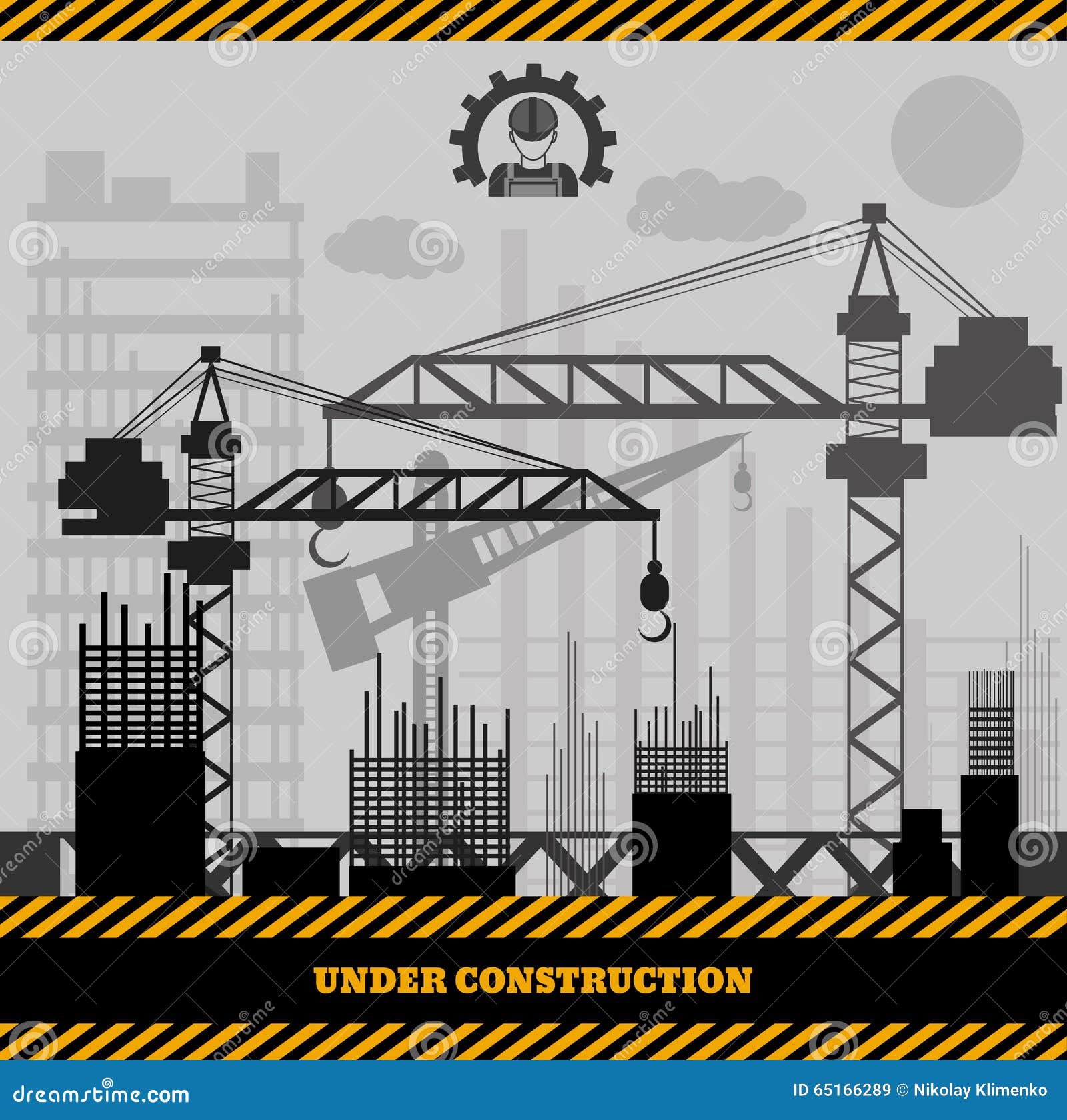 UNDER CONSTRUCTION

dreamstime.com

ID 65166289 © Nikolay Klimenko