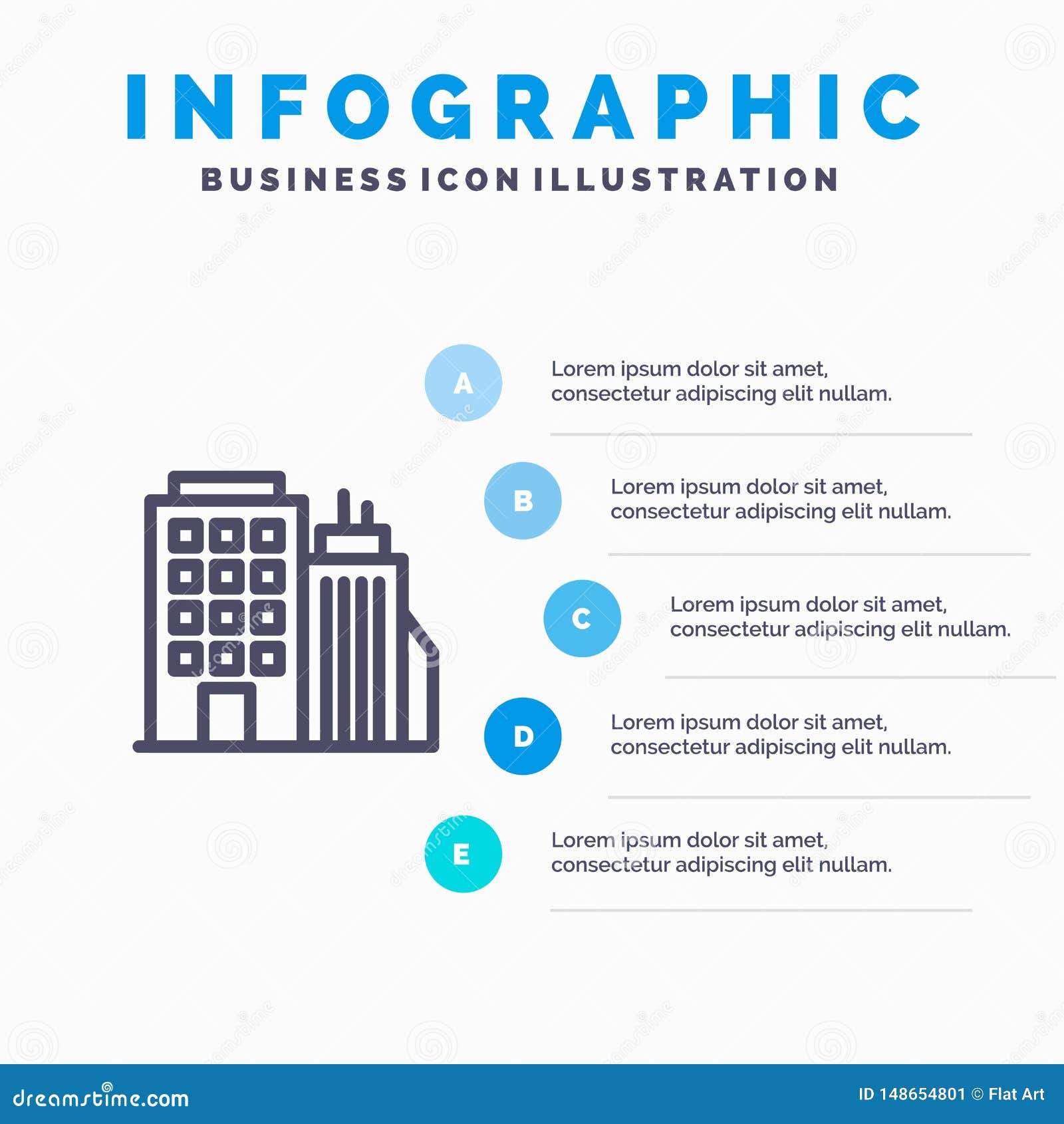 INFOGRAPHIC

BUSINESS ICON ILLUSTRATION

A

Lorem ipsum dolor sit amet, consectetur adipiscing elit nullam.

B

Lorem ipsum dolor sit amet, consectetur adipiscing elit nullam.

C

Lorem ipsum dolor sit amet, consectetur adipiscing elit nullam.

D

Lorem ipsum dolor sit amet, consectetur adipiscing elit nullam.

E

Lorem ipsum dolor sit amet, consectetur adipiscing elit nullam.

dreamstime.com

ID 148654801 © Flat Art