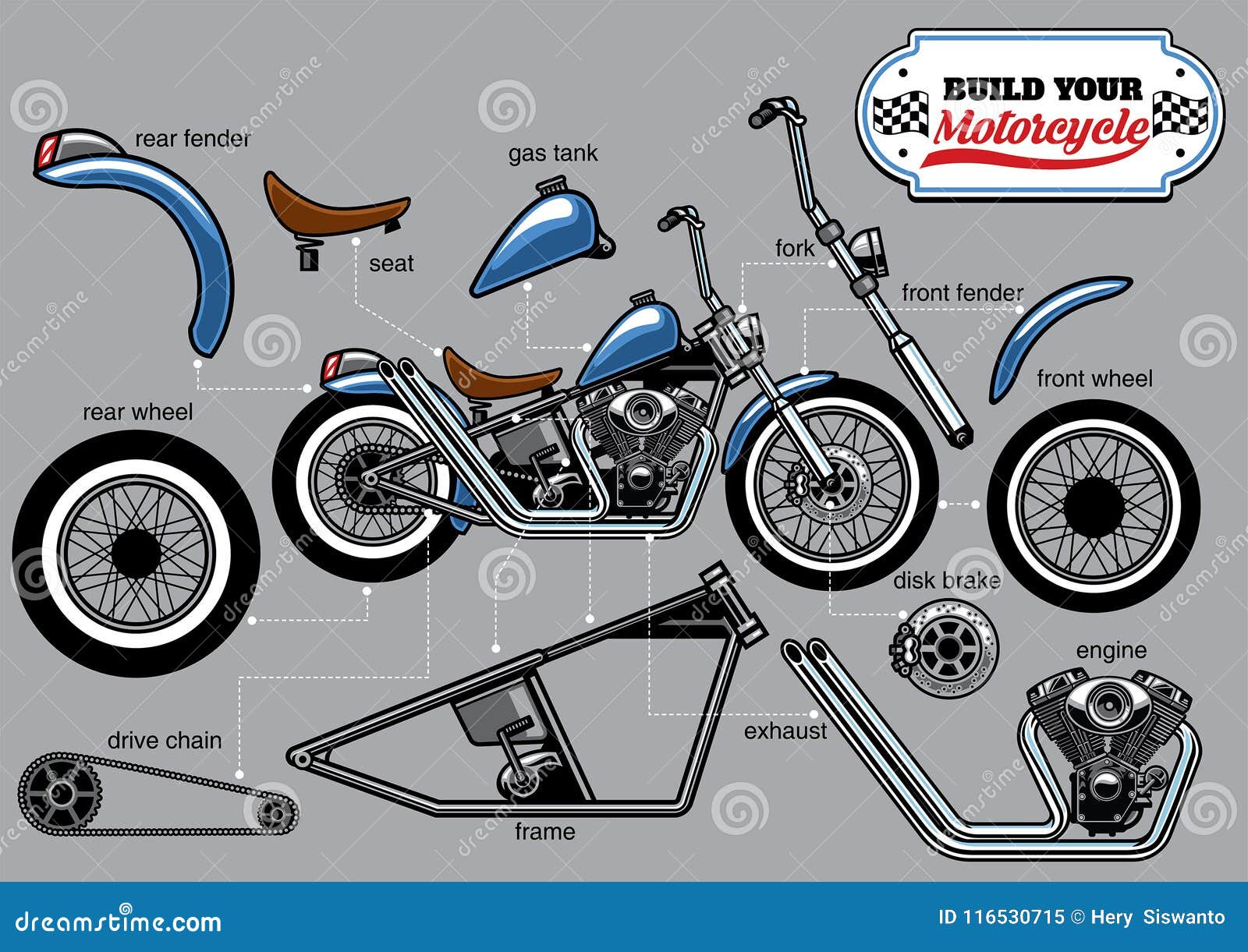 BUILD YOUR Motorcycle

rear fender

gas tank

seat

fork

front fender

front wheel

rear wheel

disk brake

engine

exhaust

drive chain

frame

dreamstime.com

ID 116530715 © Hery Siswanto