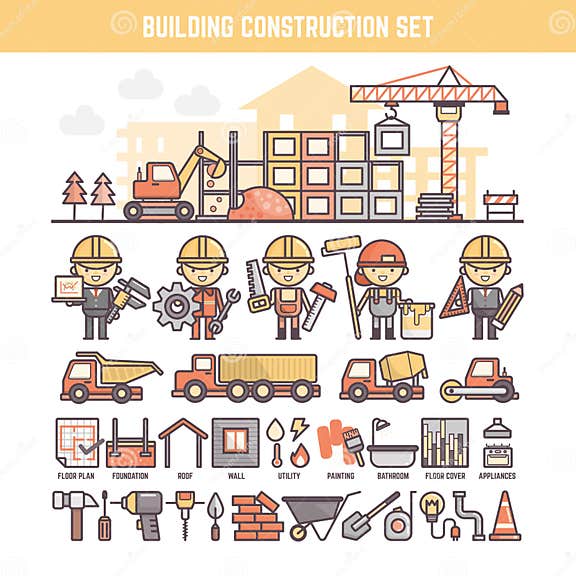 BUILDING CONSTRUCTION SET

FLOOR PLAN
FOUNDATION
ROOF
WALL
UTILITY
PAINTING
BATHROOM
FLOOR COVER
APPLIANCES