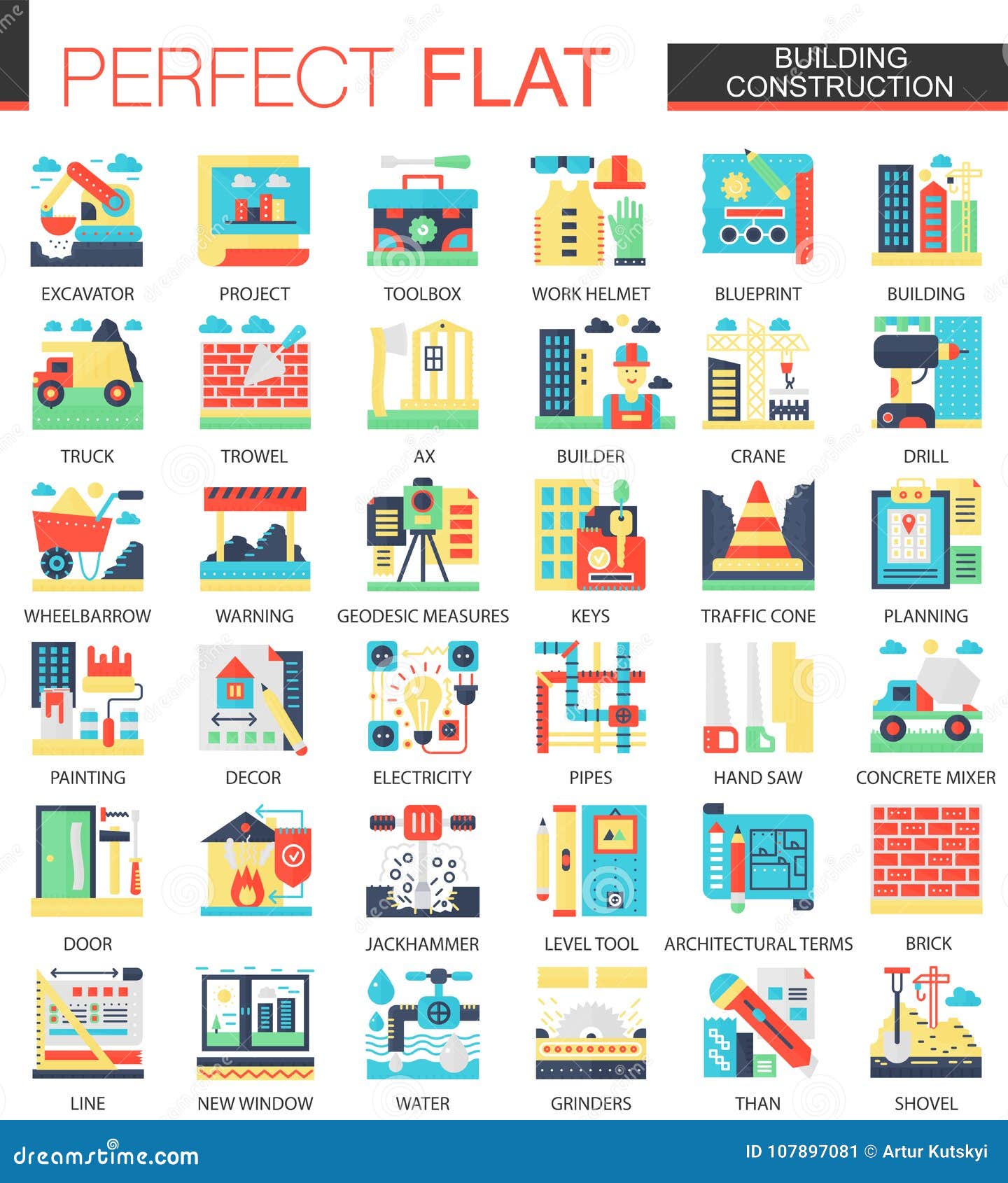 PERFECT FLAT

BUILDING CONSTRUCTION

EXCAVATOR
PROJECT
TOOLBOX
WORK HELMET
BLUEPRINT
BUILDING

TRUCK
TROWEL
AX
BUILDER
CRANE
DRILL

WHEELBARROW
WARNING
GEODESIC MEASURES
KEYS
TRAFFIC CONE
PLANNING

PAINTING
DECOR
ELECTRICITY
PIPES
HAND SAW
CONCRETE MIXER

DOOR
JACKHAMMER
LEVEL TOOL
ARCHITECTURAL TERMS
BRICK

LINE
NEW WINDOW
WATER
GRINDERS
THAN
SHOVEL

dreamstime.com
ID 107897081 © Artur Kutskyi