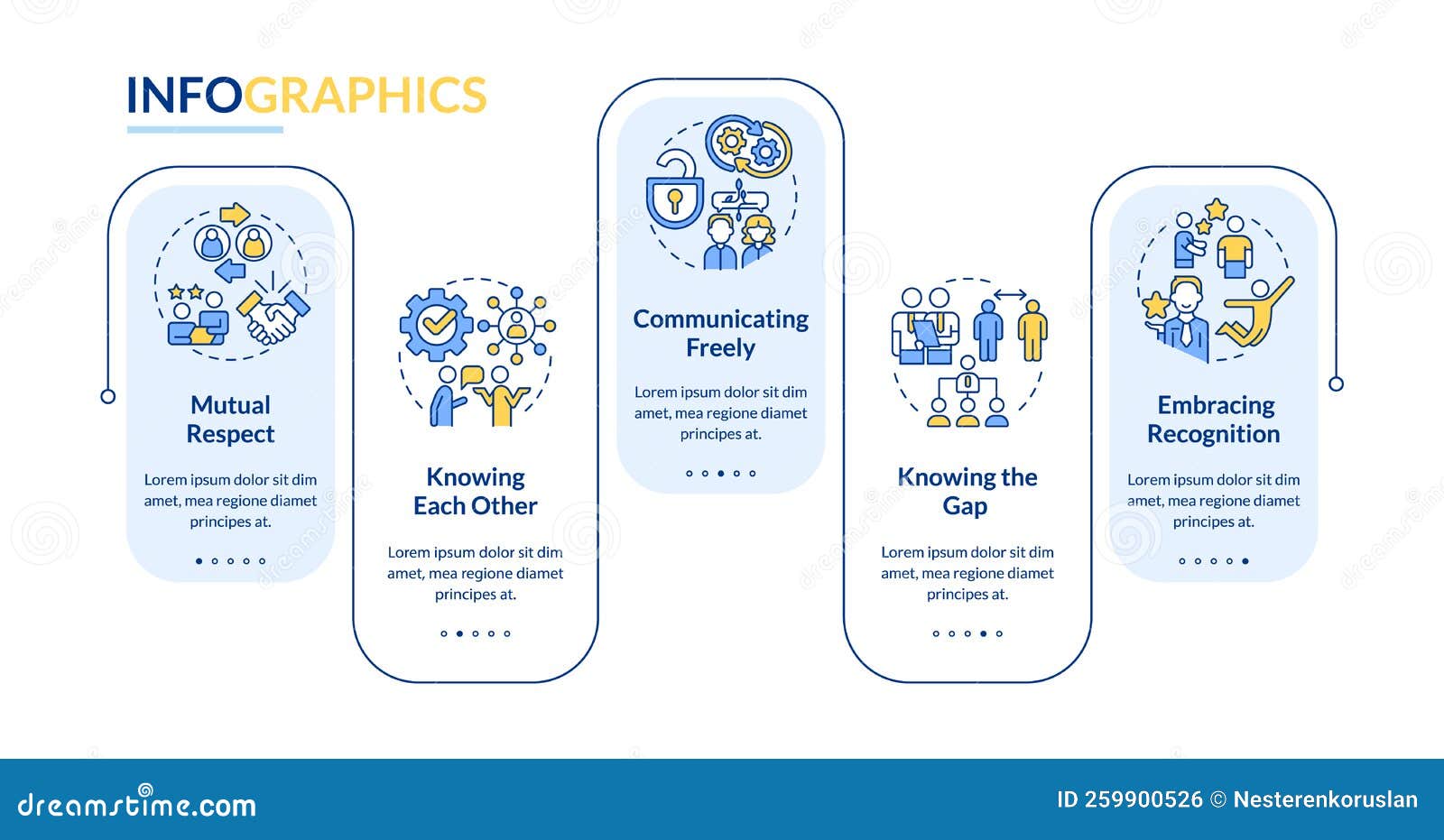 INFOGRAPHICS

Mutual Respect

Lorem ipsum dolor sit dim amet, mea regione diamet principes at.

Knowing Each Other

Lorem ipsum dolor sit dim amet, mea regione diamet principes at.

Communicating Freely

Lorem ipsum dolor sit dim amet, mea regione diamet principes at.

Knowing the Gap

Lorem ipsum dolor sit dim amet, mea regione diamet principes at.

Embracing Recognition

Lorem ipsum dolor sit dim amet, mea regione diamet principes at.

dreamstime.com

ID 259900526 © Nesterenkoruslan