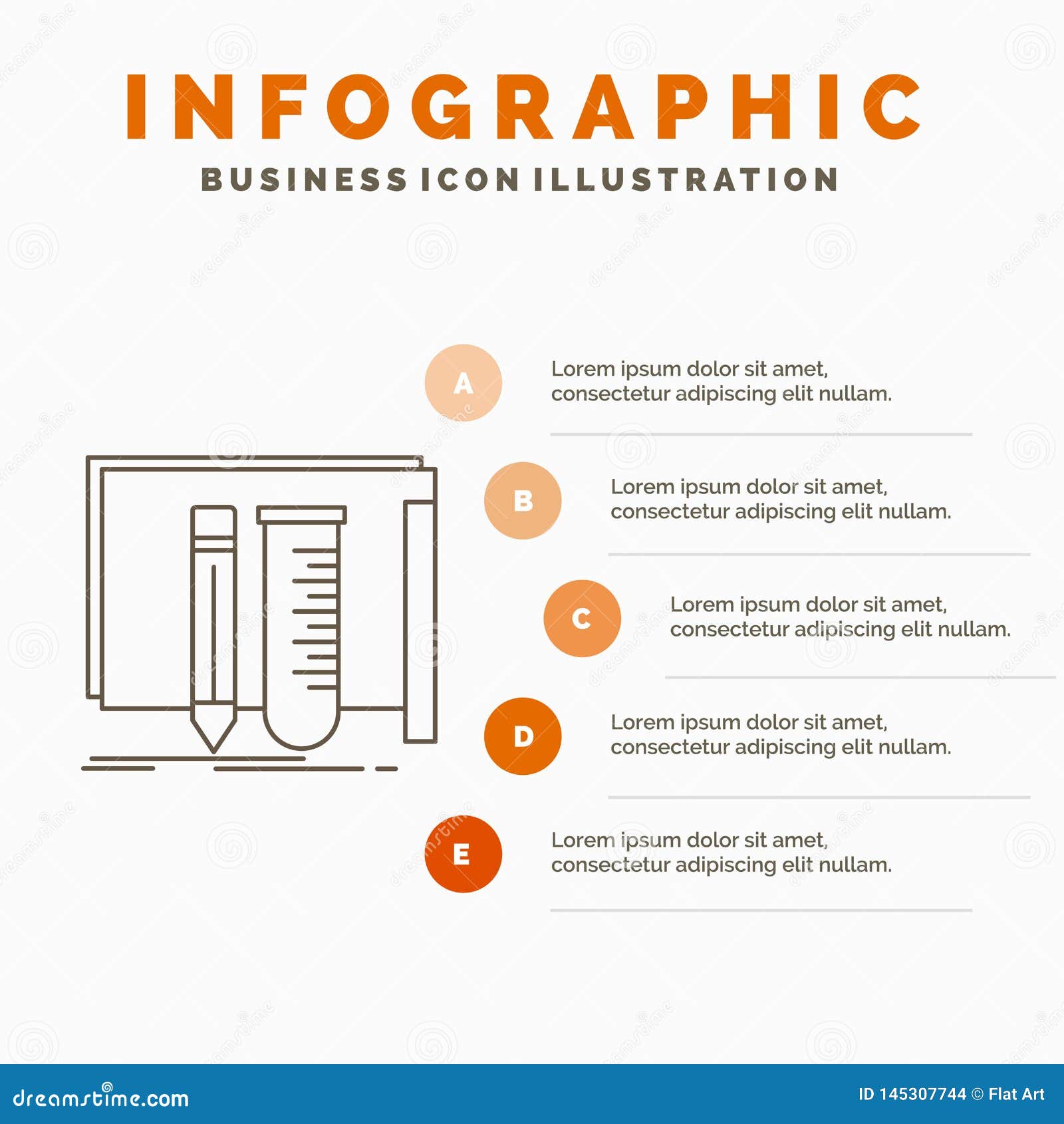 INFOGRAPHIC
BUSINESS ICON ILLUSTRATION

A
Lorem ipsum dolor sit amet, consectetur adipiscing elit nullam.

B
Lorem ipsum dolor sit amet, consectetur adipiscing elit nullam.

C
Lorem ipsum dolor sit amet, consectetur adipiscing elit nullam.

D
Lorem ipsum dolor sit amet, consectetur adipiscing elit nullam.

E
Lorem ipsum dolor sit amet, consectetur adipiscing elit nullam.

dreamstime.com
ID 145307744 © Flat Art