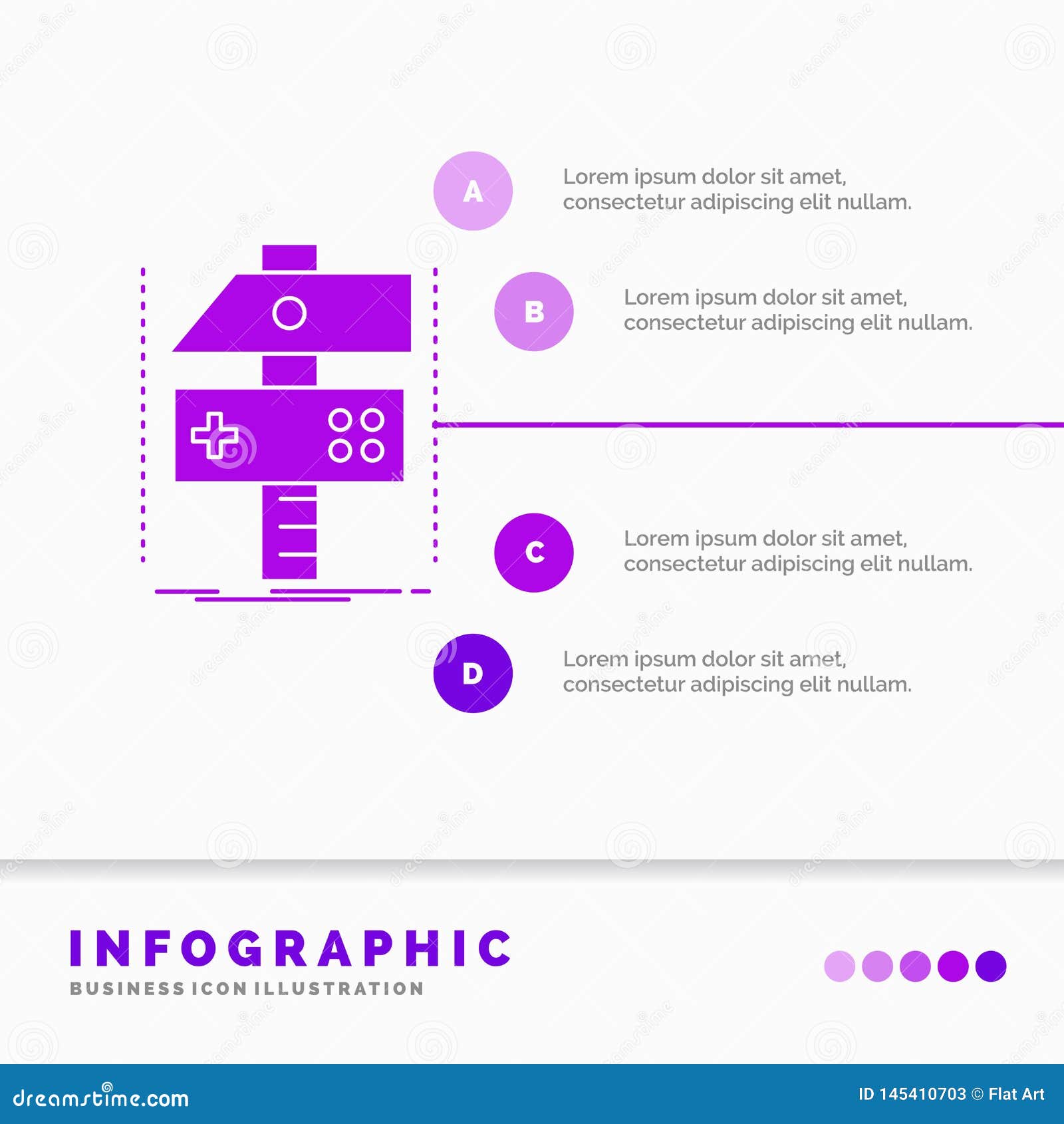 A

Lorem ipsum dolor sit amet, consectetur adipiscing elit nullam.

B

Lorem ipsum dolor sit amet, consectetur adipiscing elit nullam.

C

Lorem ipsum dolor sit amet, consectetur adipiscing elit nullam.

D

Lorem ipsum dolor sit amet, consectetur adipiscing elit nullam.

INFOGRAPHIC

BUSINESS ICON ILLUSTRATION

dreamstime.com

ID 145410703 © Flat Art