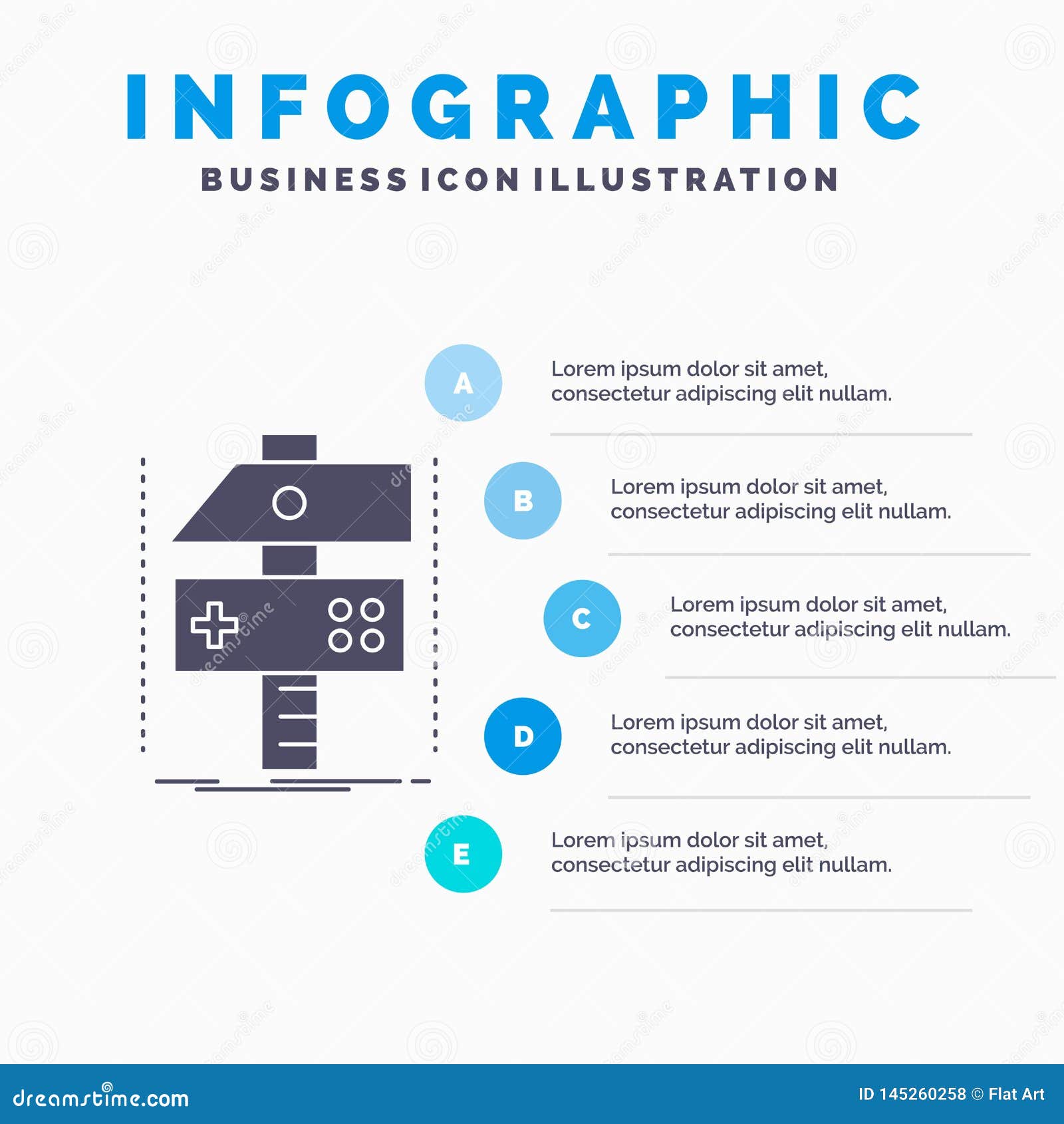 INFOGRAPHIC
BUSINESS ICON ILLUSTRATION

A
Lorem ipsum dolor sit amet, consectetur adipiscing elit nullam.

B
Lorem ipsum dolor sit amet, consectetur adipiscing elit nullam.

C
Lorem ipsum dolor sit amet, consectetur adipiscing elit nullam.

D
Lorem ipsum dolor sit amet, consectetur adipiscing elit nullam.

E
Lorem ipsum dolor sit amet, consectetur adipiscing elit nullam.

dreamstime.com
ID 145260258 © Flat Art