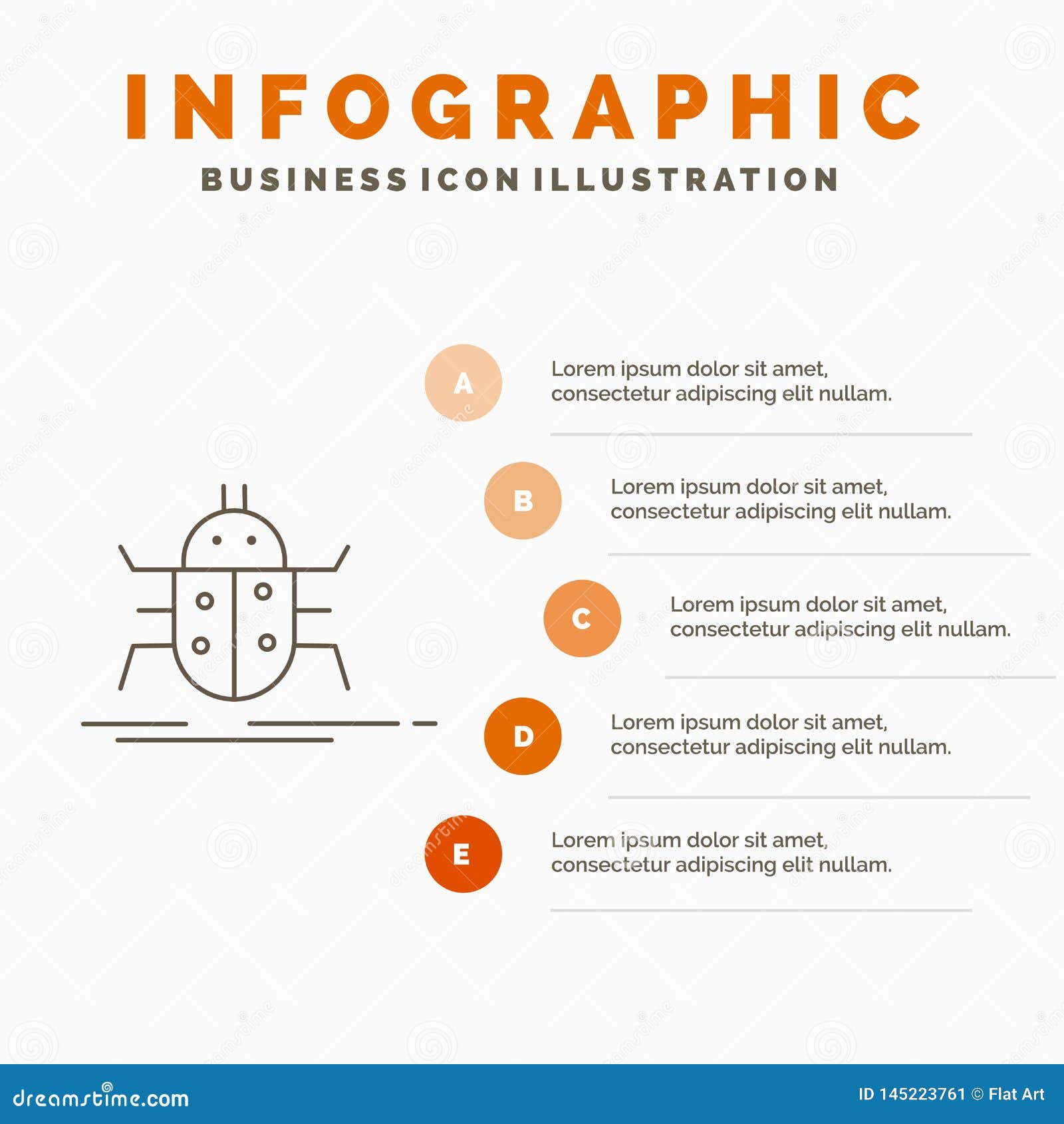 INFOGRAPHIC
BUSINESS ICON ILLUSTRATION

A
Lorem ipsum dolor sit amet, consectetur adipiscing elit nullam.

B
Lorem ipsum dolor sit amet, consectetur adipiscing elit nullam.

C
Lorem ipsum dolor sit amet, consectetur adipiscing elit nullam.

D
Lorem ipsum dolor sit amet, consectetur adipiscing elit nullam.

E
Lorem ipsum dolor sit amet, consectetur adipiscing elit nullam.

dreamstime.com
ID 145223761 © Flat Art